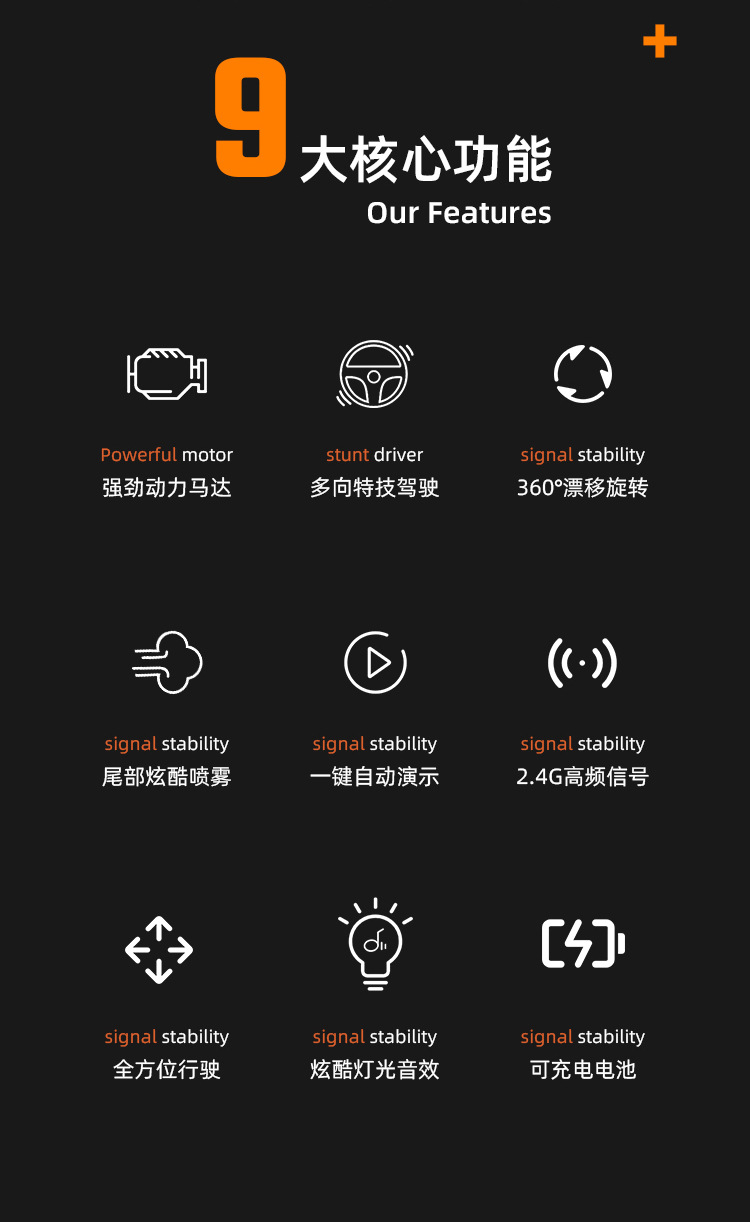 9大核心功能
Our Features

Powerful motor
强劲动力马达

stunt driver
多向特技驾驶

signal stability
360°漂移旋转

signal stability
尾部炫酷喷雾

signal stability
一键自动演示

signal stability
2.4G高频信号

signal stability
全方位行驶

signal stability
炫酷灯光音效

signal stability
可充电电池