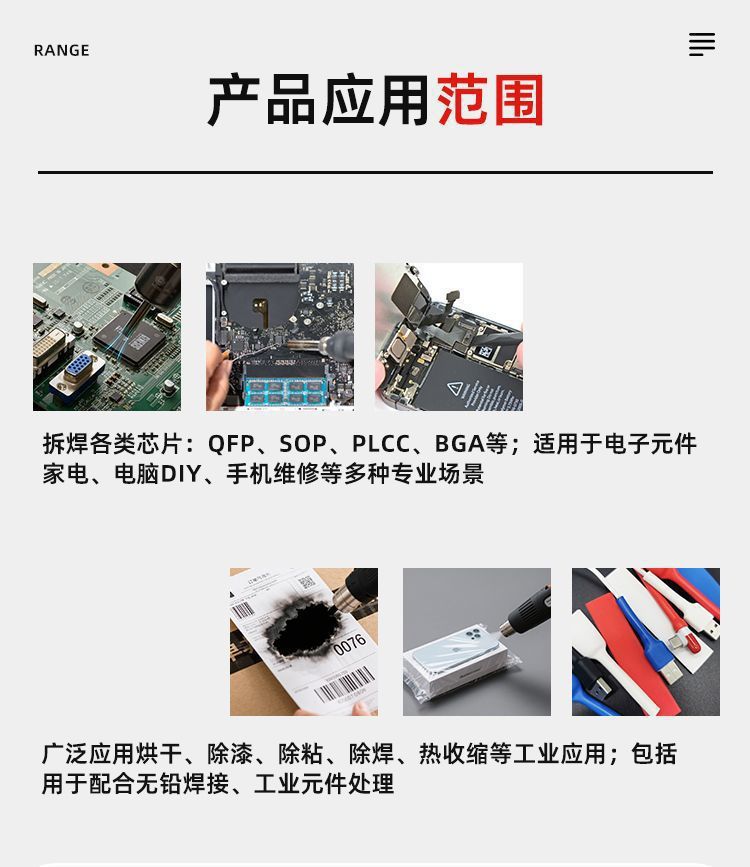 RANGE

产品应用范围

拆焊各类芯片：QFP、SOP、PLCC、BGA等；适用于电子元件家电、电脑DIY、手机维修等多种专业场景

0076

广泛应用烘干、除漆、除粘、除焊、热收缩等工业应用；包括用于配合无铅焊接、工业元件处理