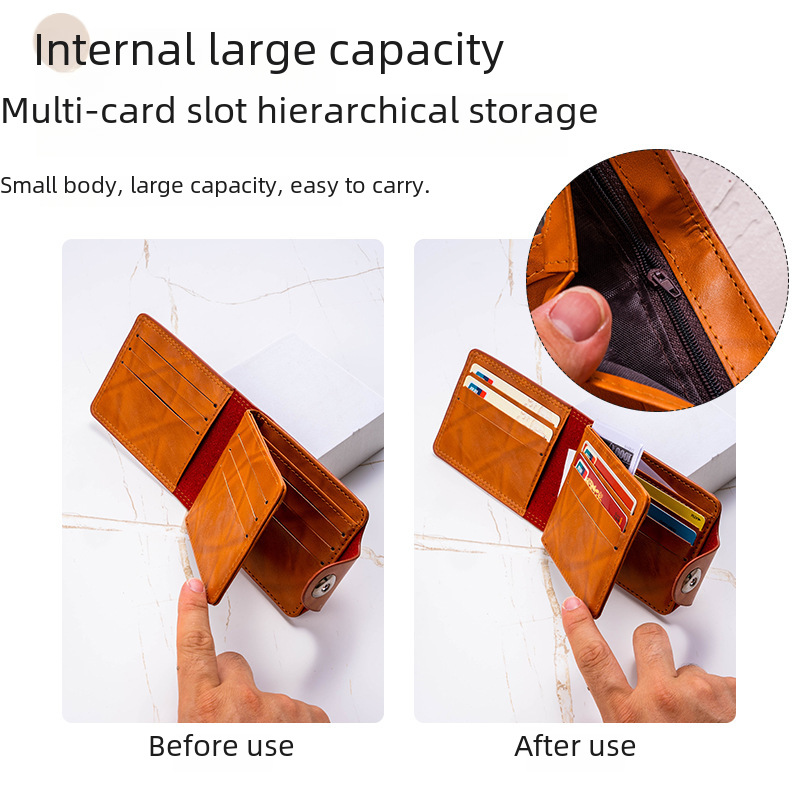 Internal large capacity

Multi-card slot hierarchical storage

Small body, large capacity, easy to carry.

Before use

After use