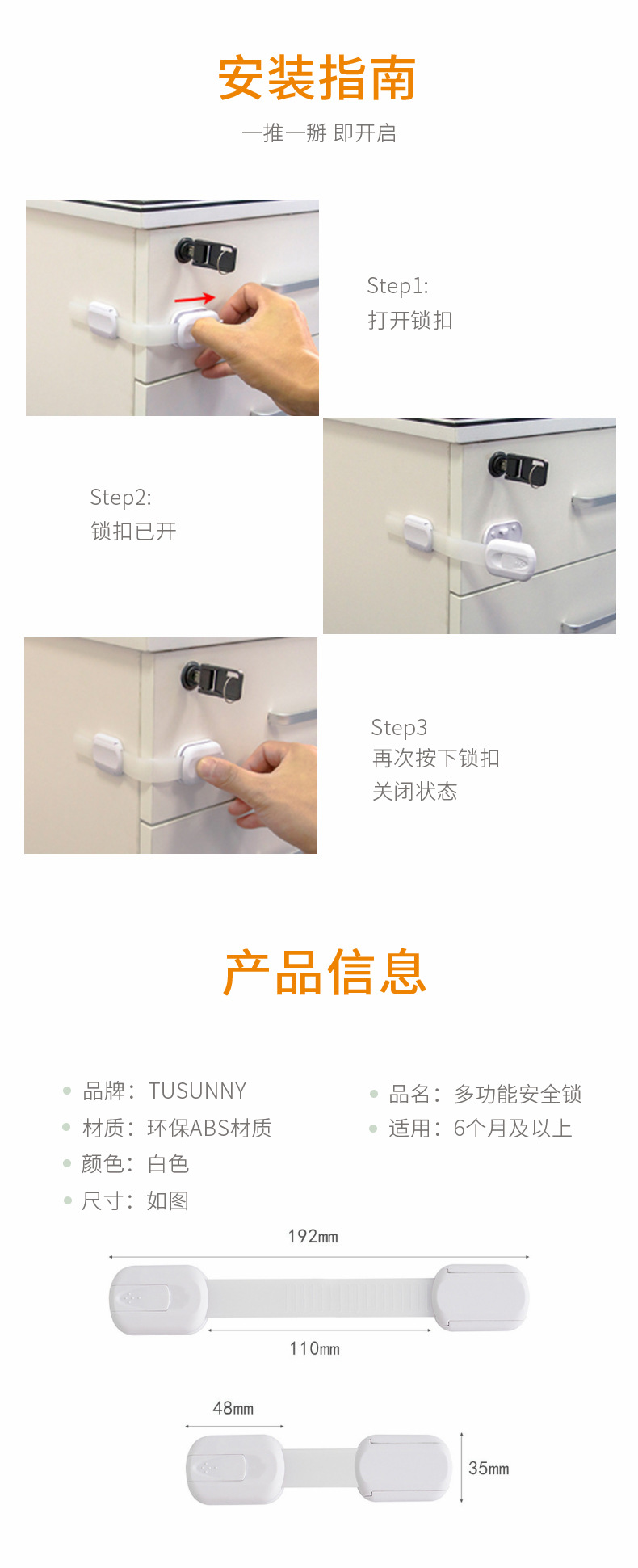 安装指南

一推一掰 即开启

Step1:
打开锁扣

Step2:
锁扣已开

Step3
再次按下锁扣
关闭状态

产品信息

品牌：TUSUNNY
材质：环保ABS材质
颜色：白色
尺寸：如图

品名：多功能安全锁
适用：6个月及以上

192mm
110mm
48mm
35mm