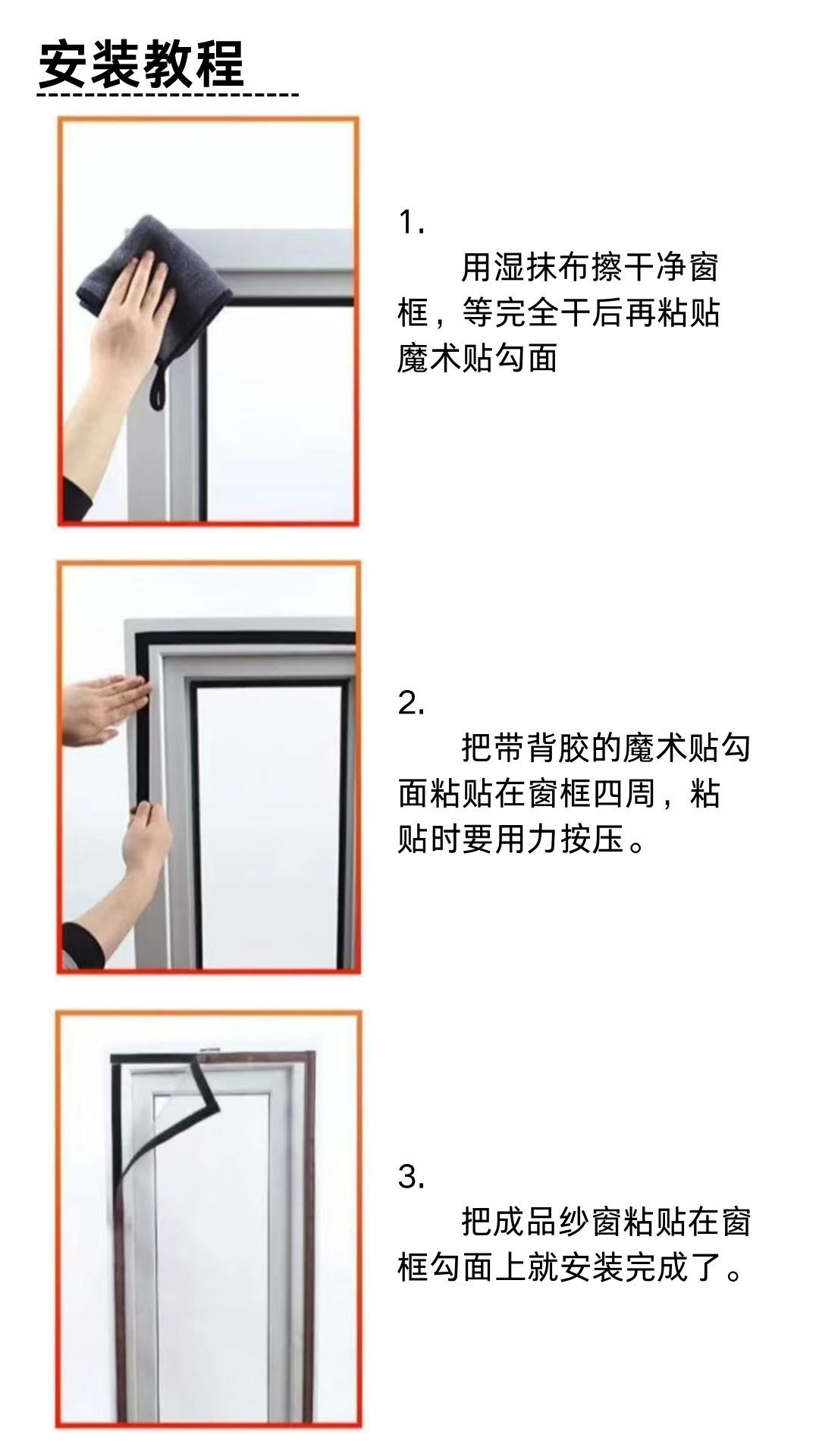 安装教程

1.
用湿抹布擦干净窗框，等完全干后再粘贴魔术贴勾面

2.
把带背胶的魔术贴勾面粘贴在窗框四周，粘贴时要用力按压。

3.
把成品纱窗粘贴在窗框勾面上就安装完成了。