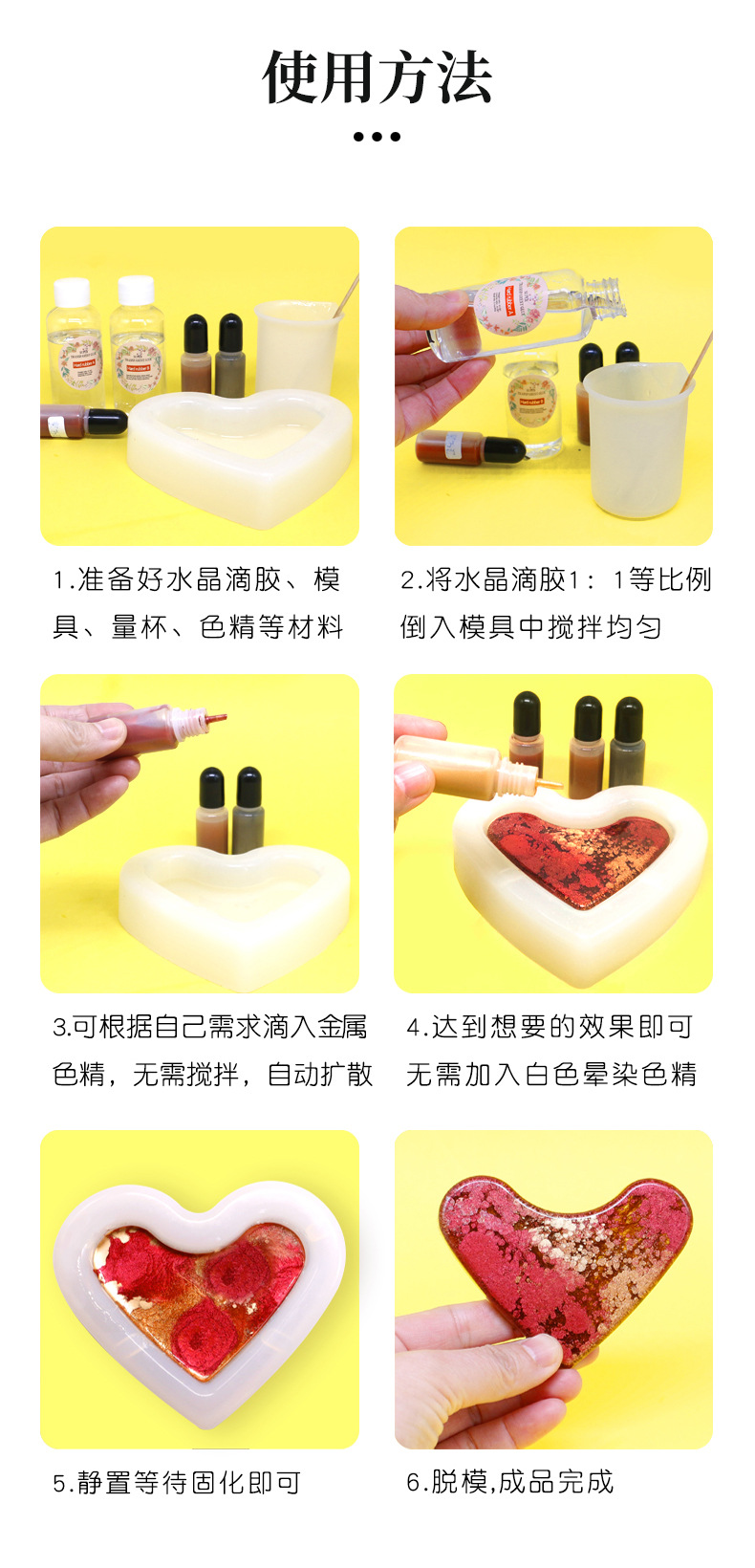 使用方法

1.准备好水晶滴胶、模具、量杯、色精等材料

2.将水晶滴胶1：1等比例倒入模具中搅拌均匀

3.可根据自己需求滴入金属色精，无需搅拌，自动扩散

4.达到想要的效果即可无需加入白色晕染色精

5.静置等待固化即可

6.脱模,成品完成