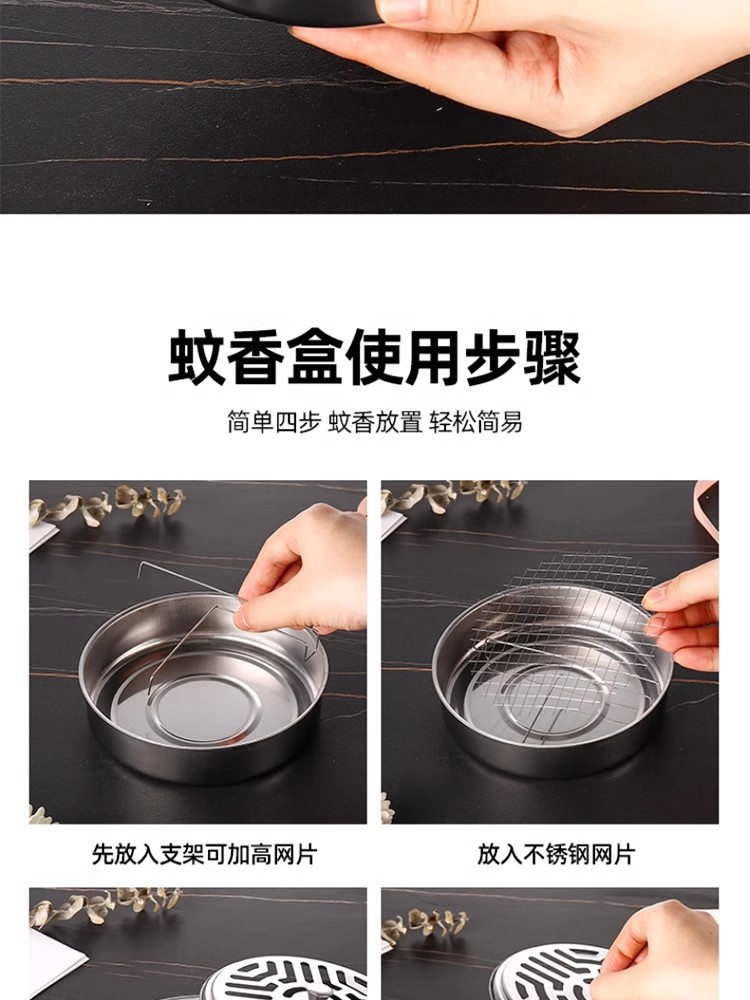 蚊香盒使用步骤

简单四步 蚊香放置 轻松简易

先放入支架可加高网片

放入不锈钢网片