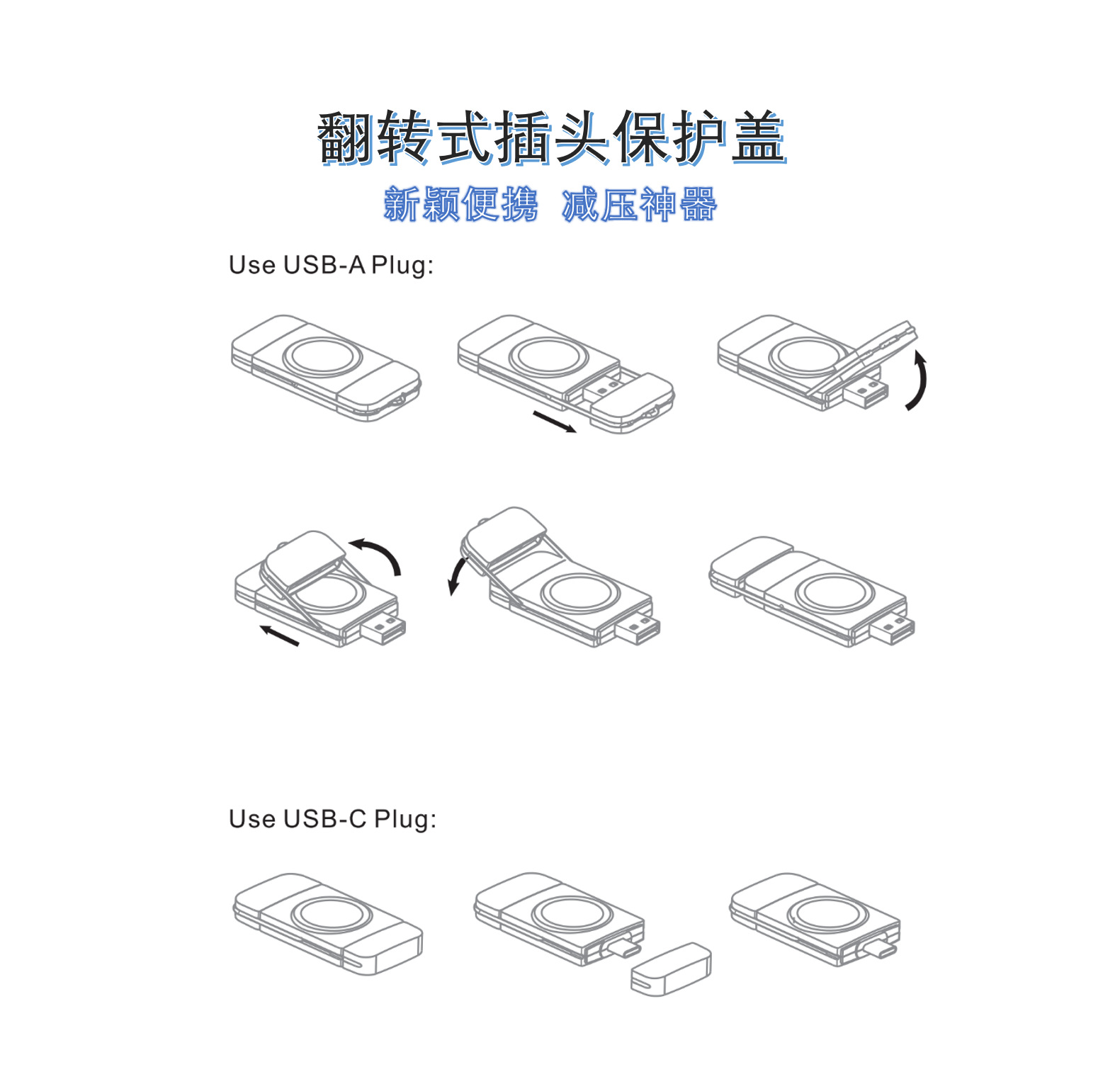 翻转式插头保护盖

新颖便携 减压神器

Use USB-A Plug:

Use USB-C Plug: