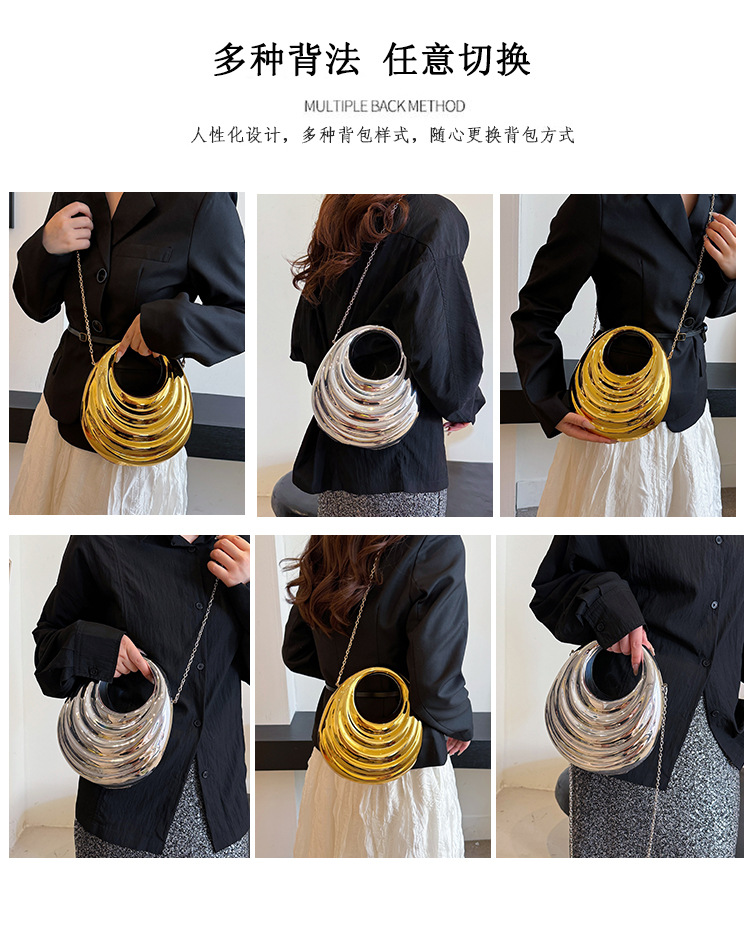 多种背法 任意切换

MULTIPLE BACK METHOD

人性化设计，多种背包样式，随心更换背包方式