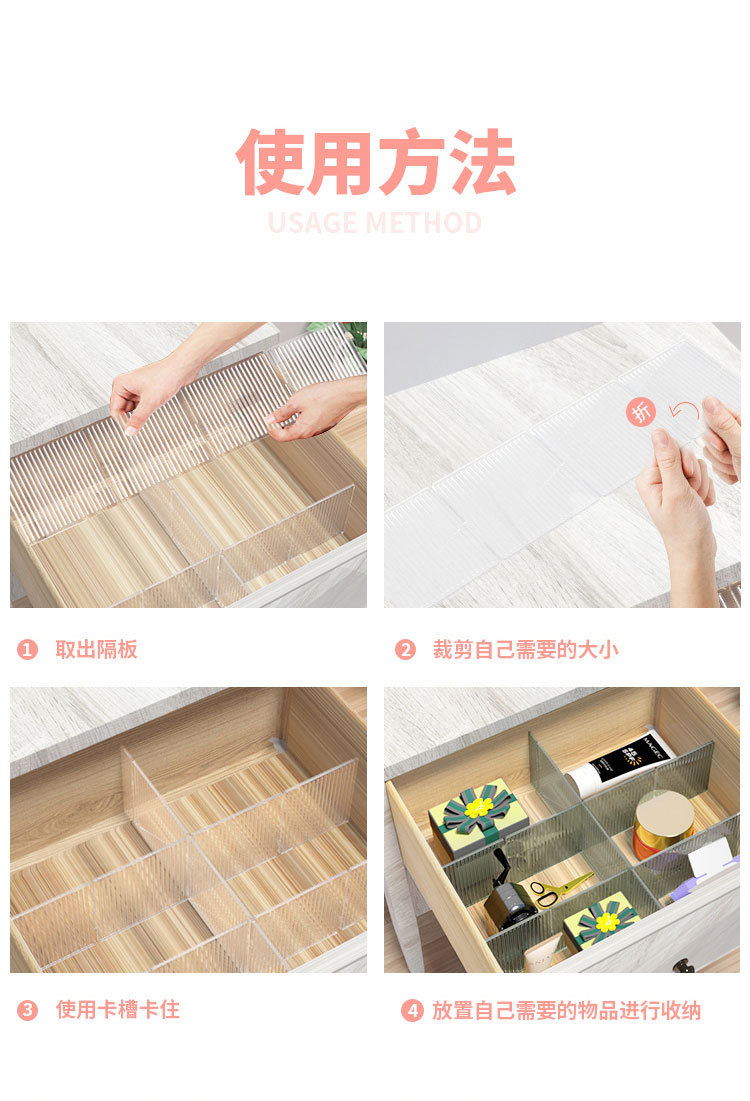 使用方法
USAGE METHOD

折

1 取出隔板

2 裁剪自己需要的大小

3 使用卡槽卡住

4 放置自己需要的物品进行收纳