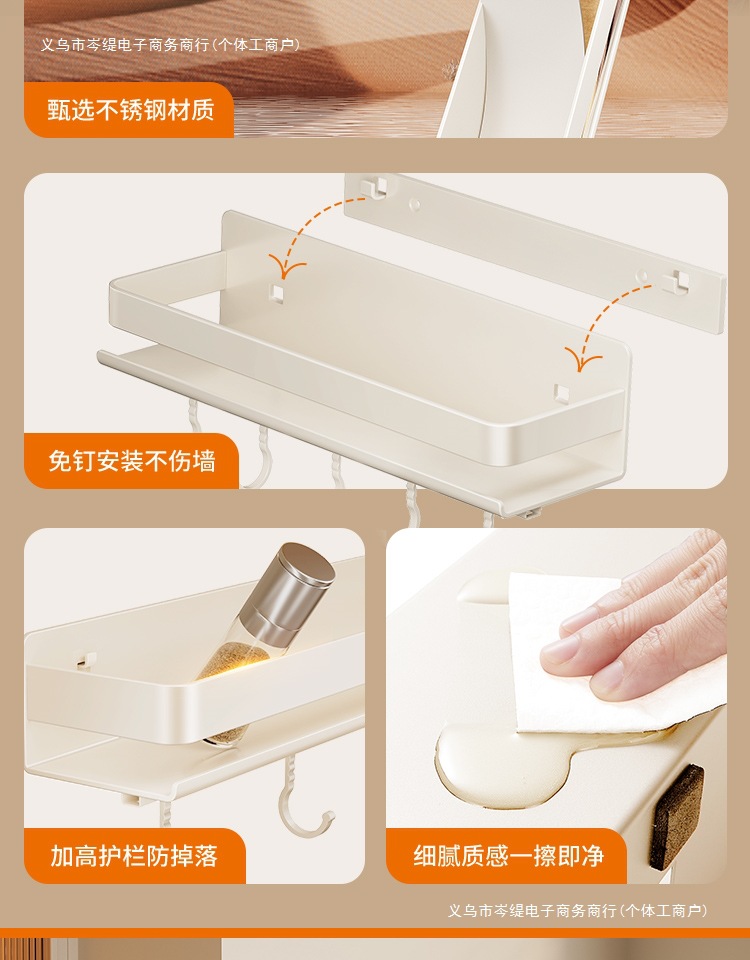 义乌市岑缇电子商务商行(个体工商户)

甄选不锈钢材质

免钉安装不伤墙

加高护栏防掉落

细腻质感一擦即净

义乌市岑缇电子商务商行(个体工商户)