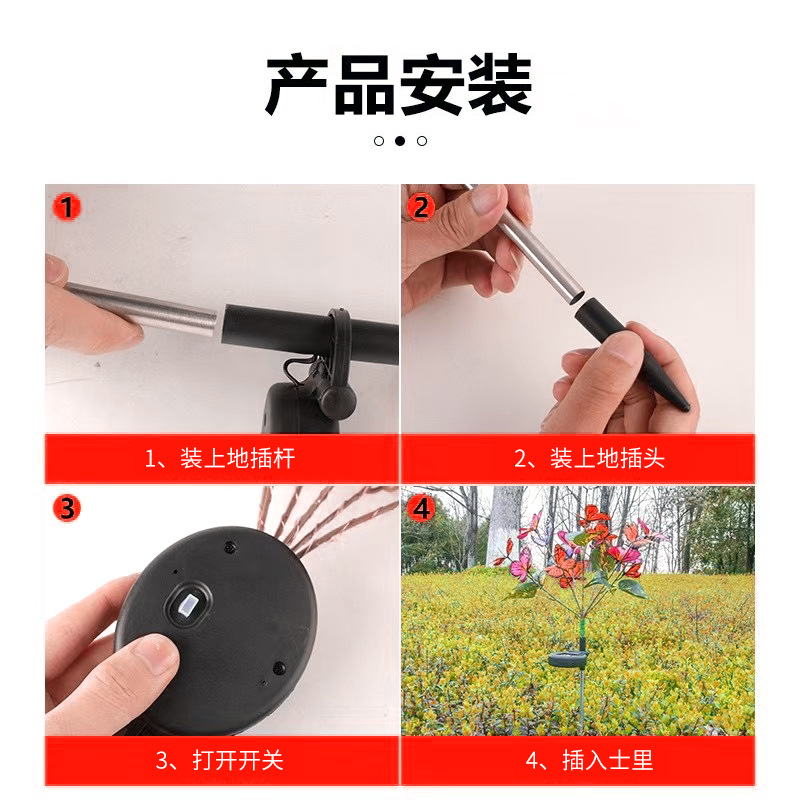 产品安装

1

1、装上地插杆

2

2、装上地插头

3

3、打开开关

4

4、插入士里