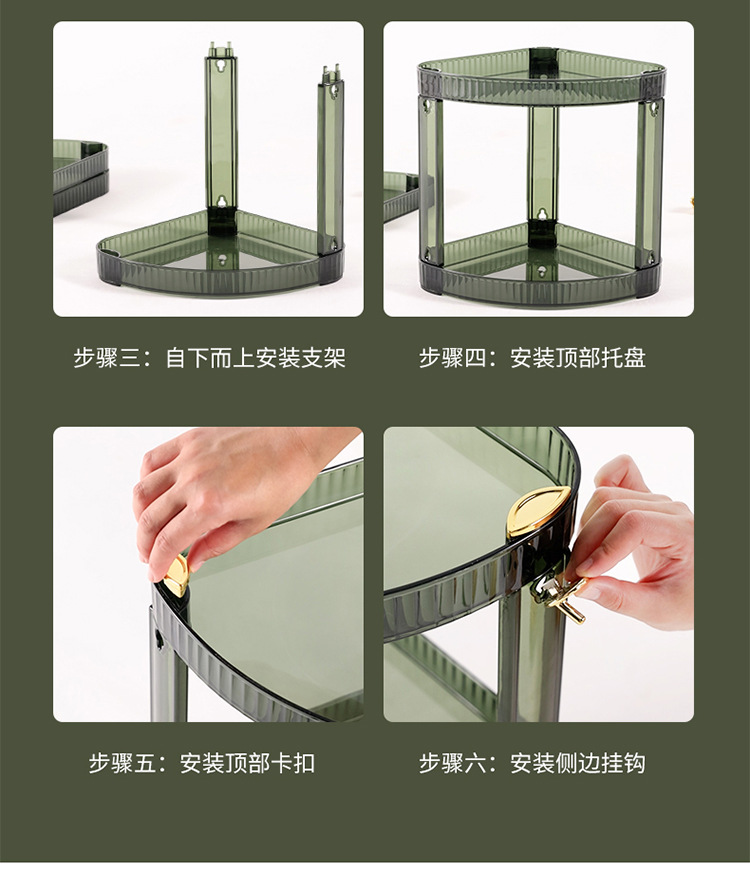 步骤三：自下而上安装支架

步骤四：安装顶部托盘

步骤五：安装顶部卡扣

步骤六：安装侧边挂钩