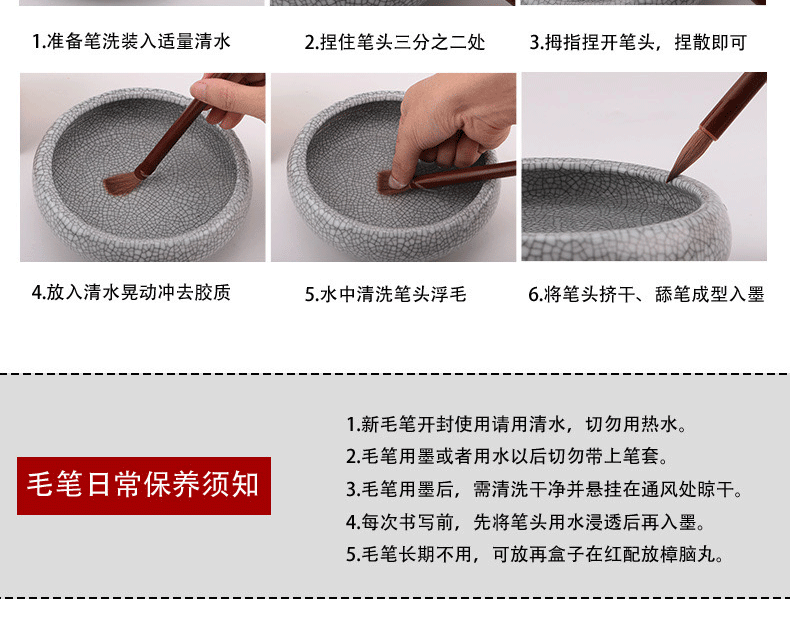 1.准备笔洗装入适量清水

2.捏住笔头三分之二处

3.拇指捏开笔头，捏散即可

4.放入清水晃动冲去胶质

5.水中清洗笔头浮毛

6.将笔头挤干、舔笔成型入墨

毛笔日常保养须知

1.新毛笔开封使用请用清水，切勿用热水。
2.毛笔用墨或者用水以后切勿带上笔套。
3.毛笔用墨后，需清洗干净并悬挂在通风处晾干。
4.每次书写前，先将笔头用水浸透后再入墨。
5.毛笔长期不用，可放再盒子在红配放樟脑丸。