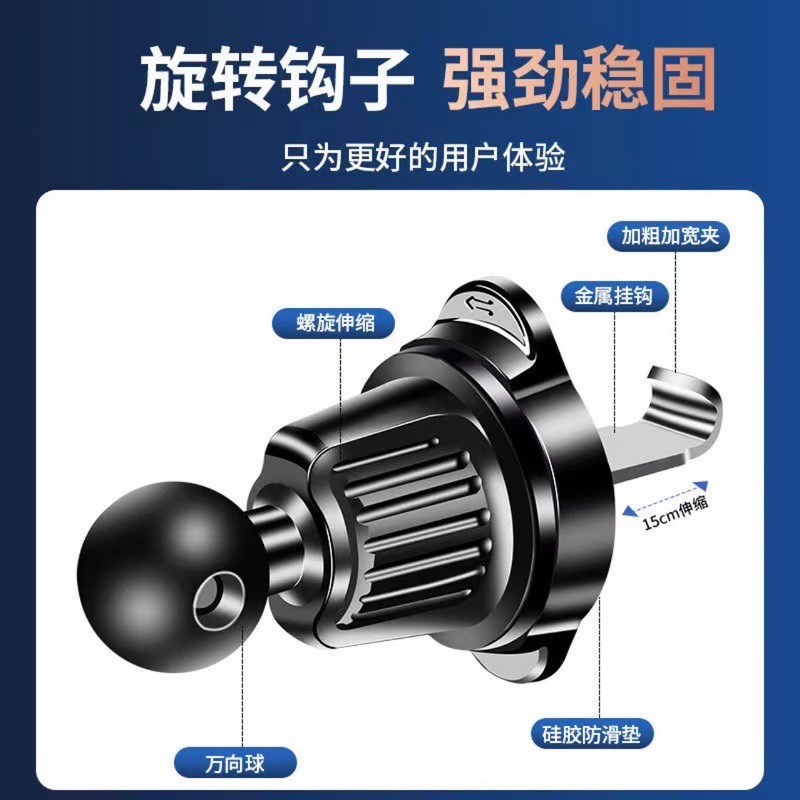 旋转钩子 强劲稳固

只为更好的用户体验

加粗加宽夹

金属挂钩

螺旋伸缩

15cm伸缩

硅胶防滑垫

万向球