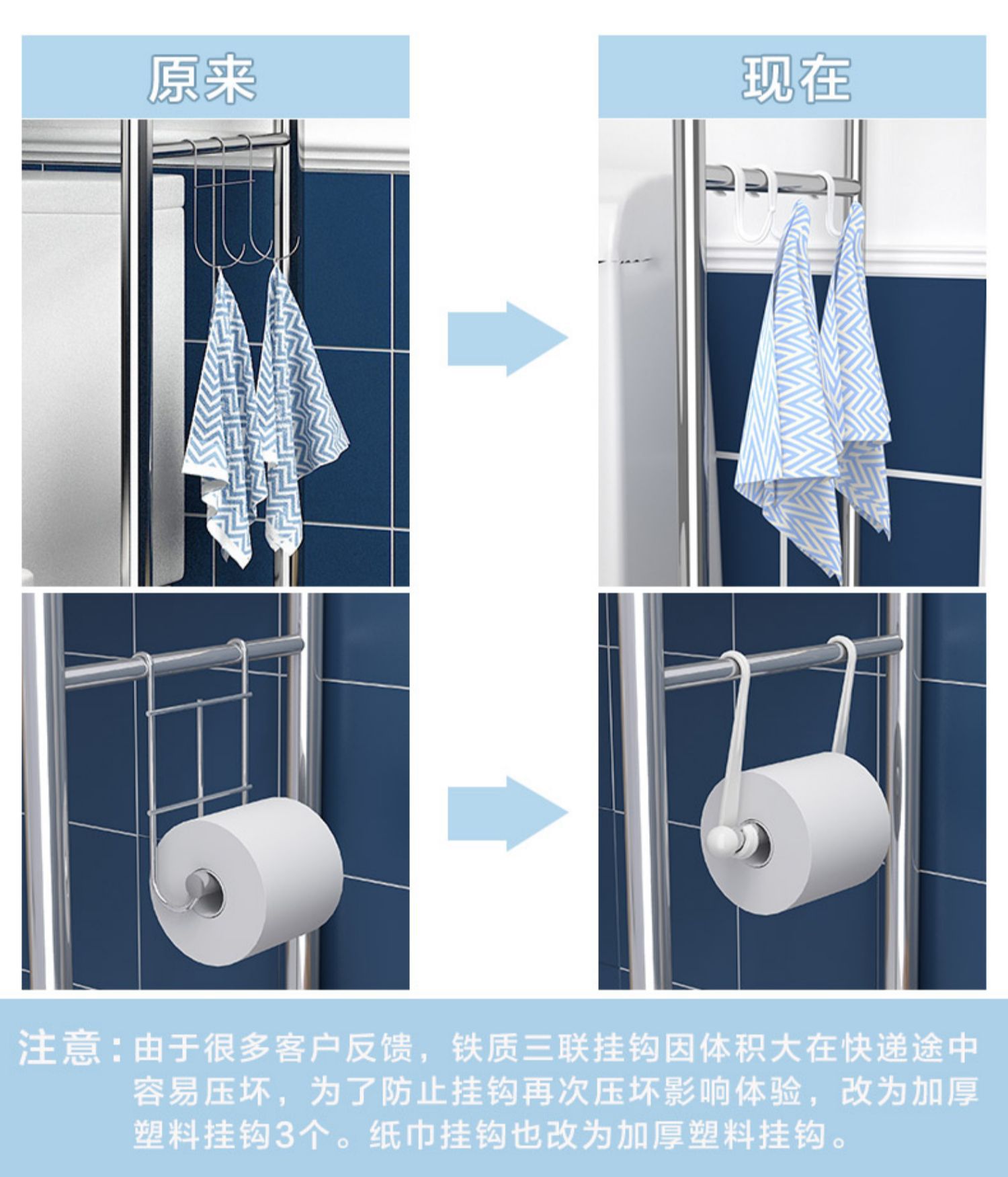 原来

现在

注意：由于很多客户反馈，铁质三联挂钩因体积大在快递途中容易压坏，为了防止挂钩再次压坏影响体验，改为加厚塑料挂钩3个。纸巾挂钩也改为加厚塑料挂钩。