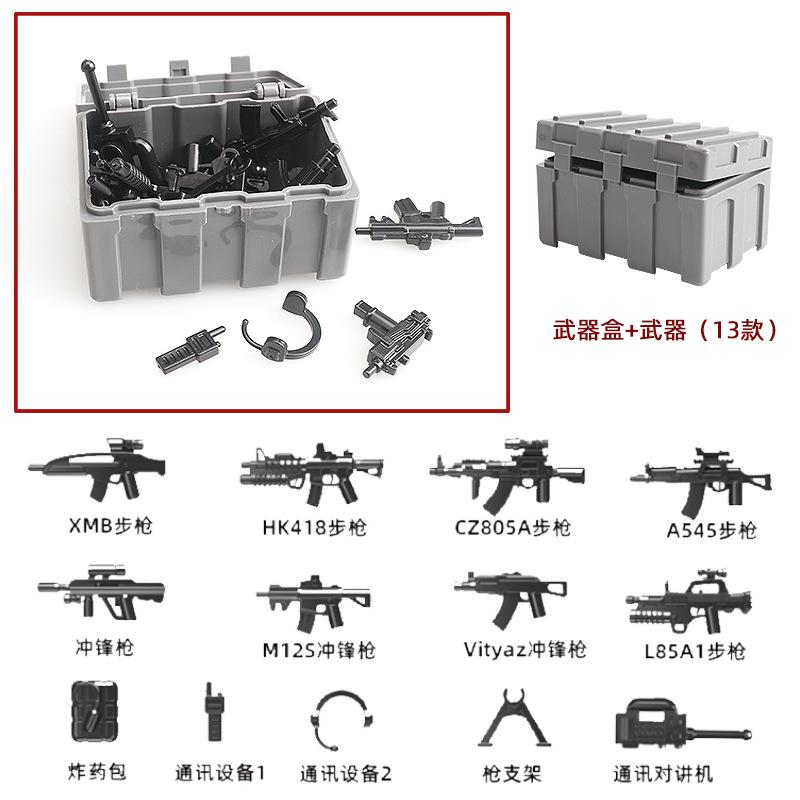 武器盒+武器（13款）

XMB步枪

HK418步枪

CZ805A步枪

A545步枪

冲锋枪

M12S冲锋枪

Vityaz冲锋枪

L85A1步枪

炸药包

通讯设备1

通讯设备2

枪支架

通讯对讲机