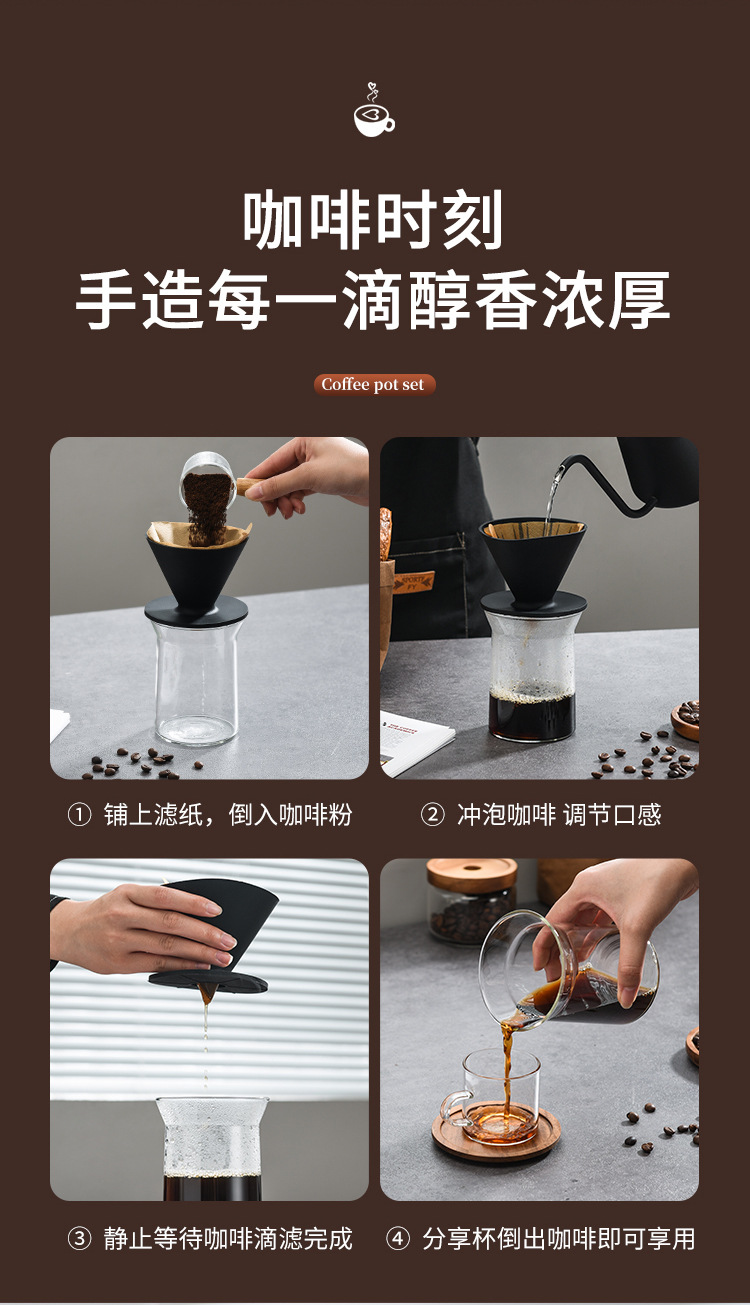 咖啡时刻
手造每一滴醇香浓厚

Coffee pot set

① 铺上滤纸，倒入咖啡粉

② 冲泡咖啡 调节口感

③ 静止等待咖啡滴滤完成

④ 分享杯倒出咖啡即可享用