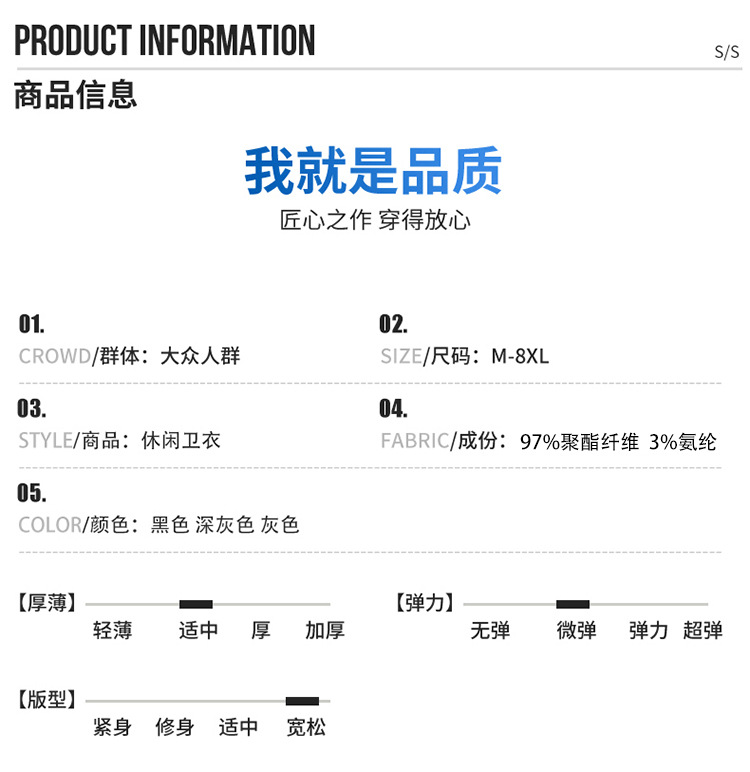 PRODUCT INFORMATION

S/S

商品信息

我就是品质

匠心之作 穿得放心

01.

CROWD/群体：大众人群

02.

SIZE/尺码：M-8XL

03.

STYLE/商品：休闲卫衣

04.

FABRIC/成份：97%聚酯纤维 3%氨纶

05.

COLOR/颜色：黑色 深灰色 灰色

【厚薄】

轻薄 适中 厚 加厚

【弹力】

无弹 微弹 弹力 超弹

【版型】

紧身 修身 适中 宽松