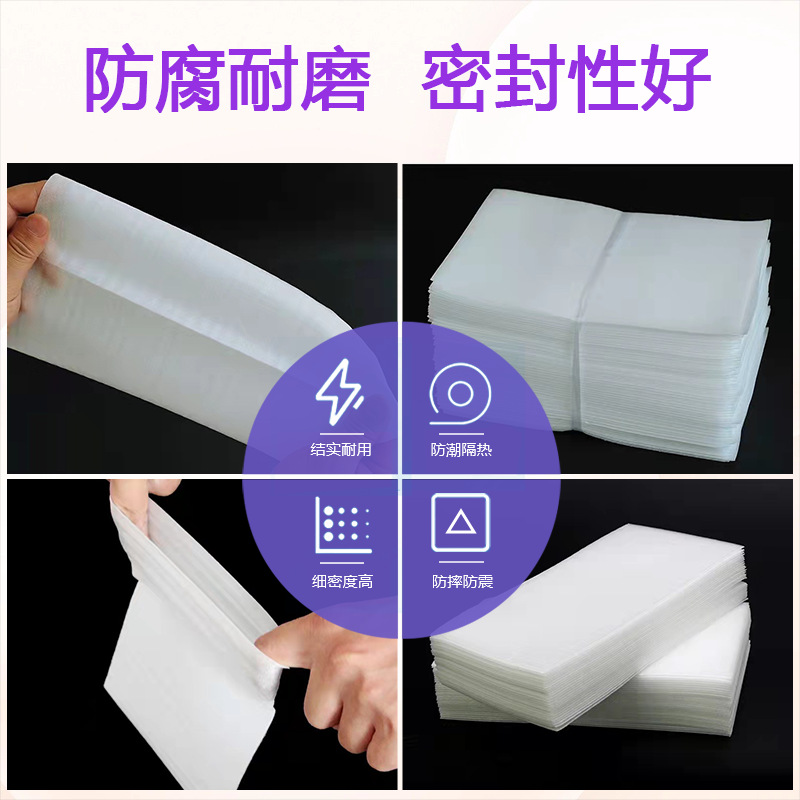 防腐耐磨 密封性好

结实耐用

防潮隔热

细密度高

防摔防震