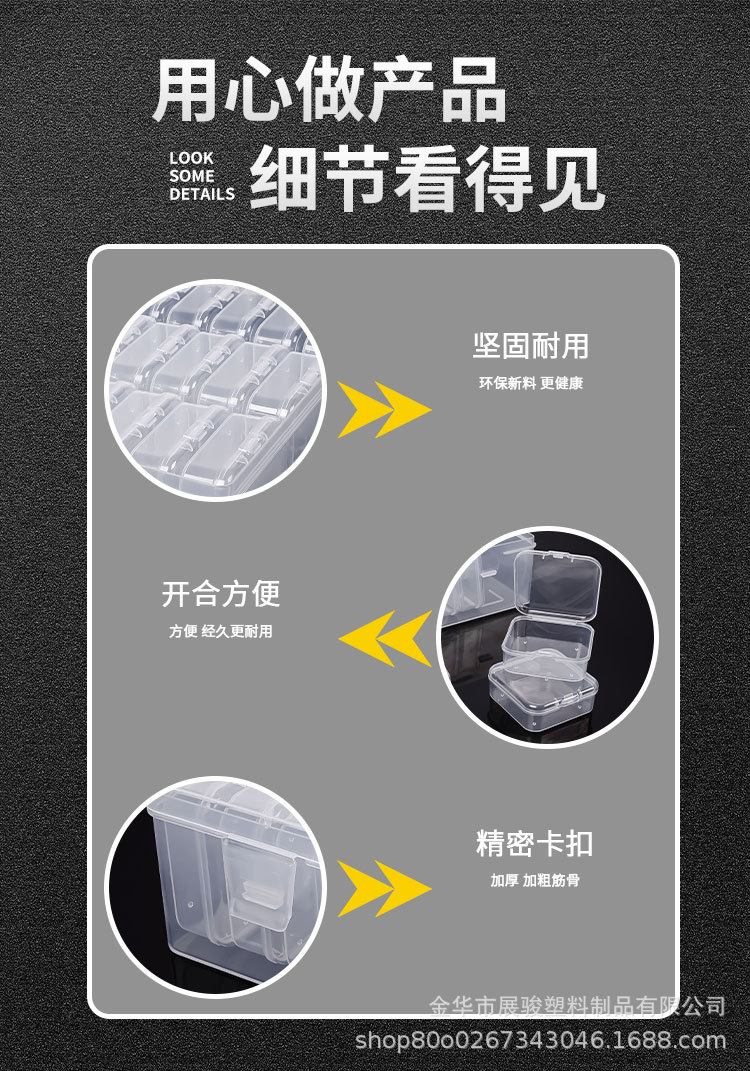 用心做产品

LOOK SOME DETAILS

细节看得见

坚固耐用

环保新料 更健康

开合方便

方便 经久更耐用

精密卡扣

加厚 加粗筋骨

金华市展骏塑料制品有限公司
shop80o0267343046.1688.com