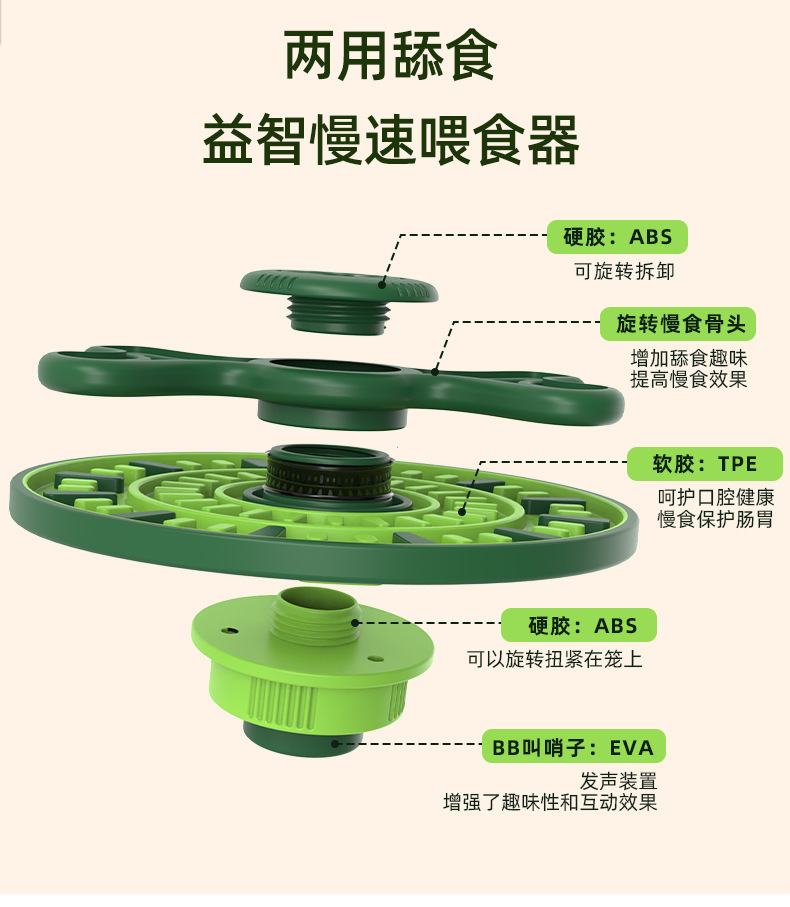 两用舔食
益智慢速喂食器

硬胶：ABS
可旋转拆卸

旋转慢食骨头
增加舔食趣味
提高慢食效果

软胶：TPE
呵护口腔健康
慢食保护肠胃

硬胶：ABS
可以旋转扭紧在笼上

BB叫哨子：EVA
发声装置
增强了趣味性和互动效果