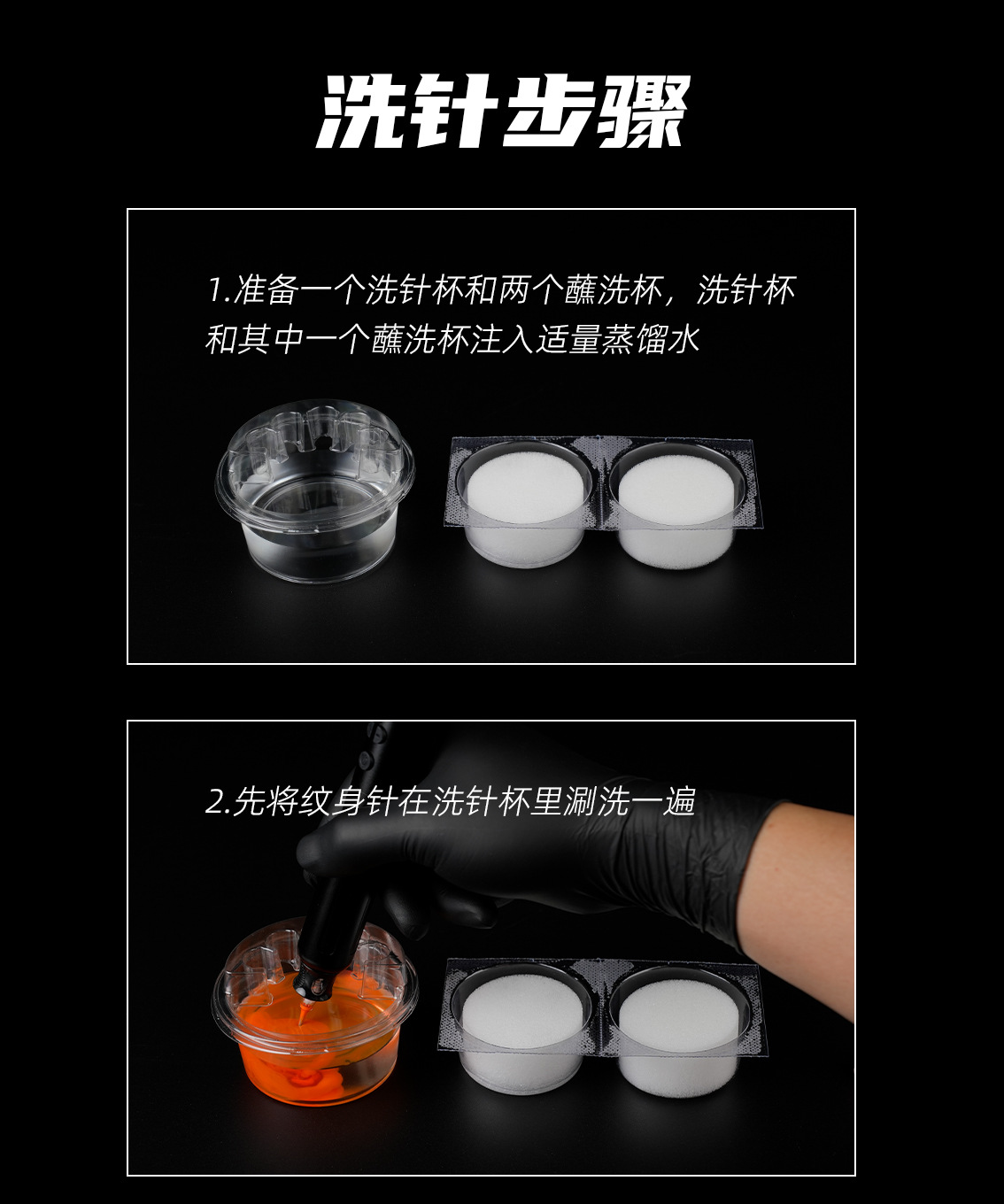 洗针步骤

1.准备一个洗针杯和两个蘸洗杯，洗针杯和其中一个蘸洗杯注入适量蒸馏水

2.先将纹身针在洗针杯里涮洗一遍