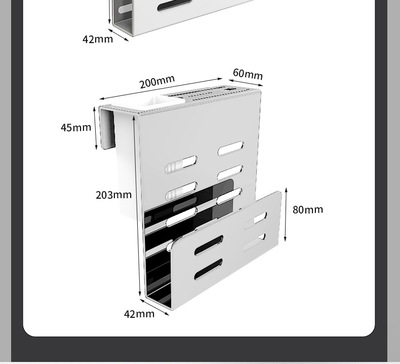 42mm

200mm

60mm

45mm

203mm

80mm

42mm