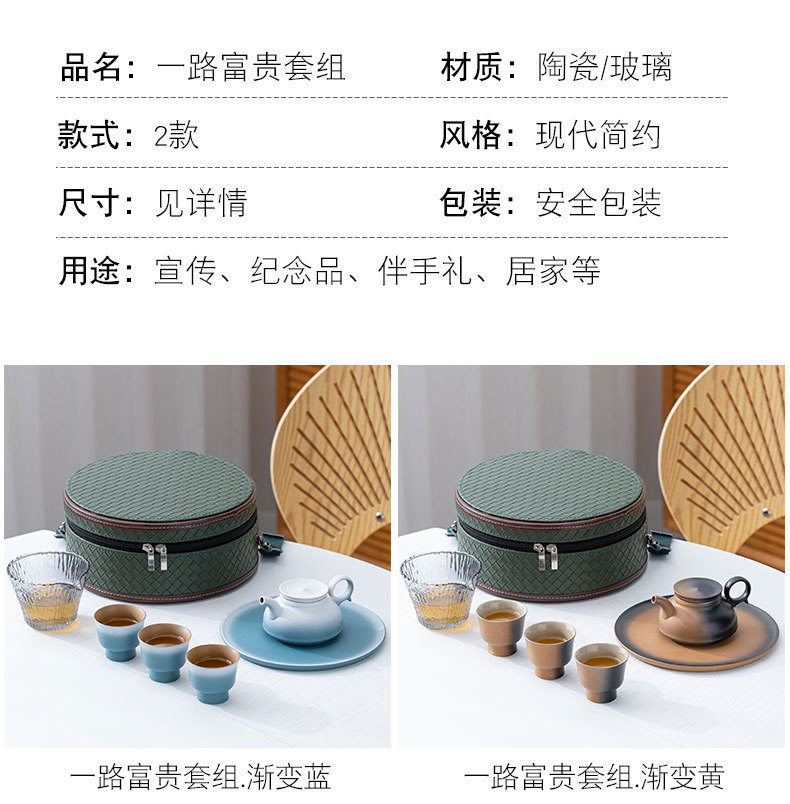 品名：一路富贵套组

材质：陶瓷/玻璃

款式：2款

风格：现代简约

尺寸：见详情

包装：安全包装

用途：宣传、纪念品、伴手礼、居家等

一路富贵套组.渐变蓝

一路富贵套组.渐变黄