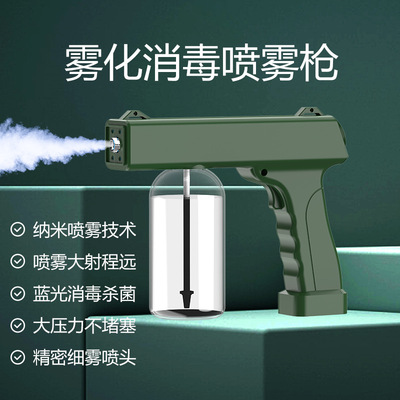 雾化消毒喷雾枪

纳米喷雾技术
喷雾大射程远
蓝光消毒杀菌
大压力不堵塞
精密细雾喷头