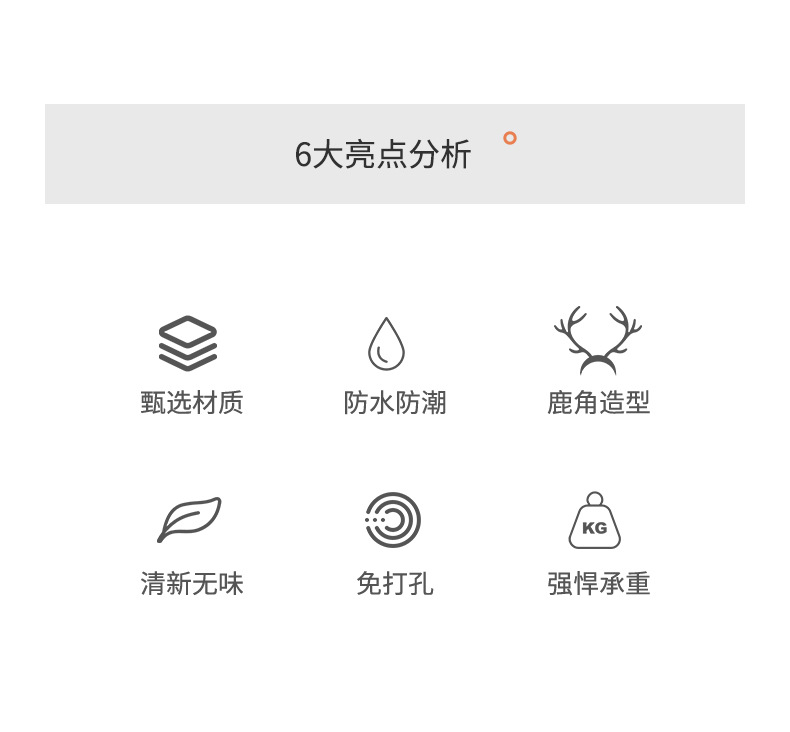 6大亮点分析

甄选材质

防水防潮

鹿角造型

清新无味

免打孔

KG

强悍承重