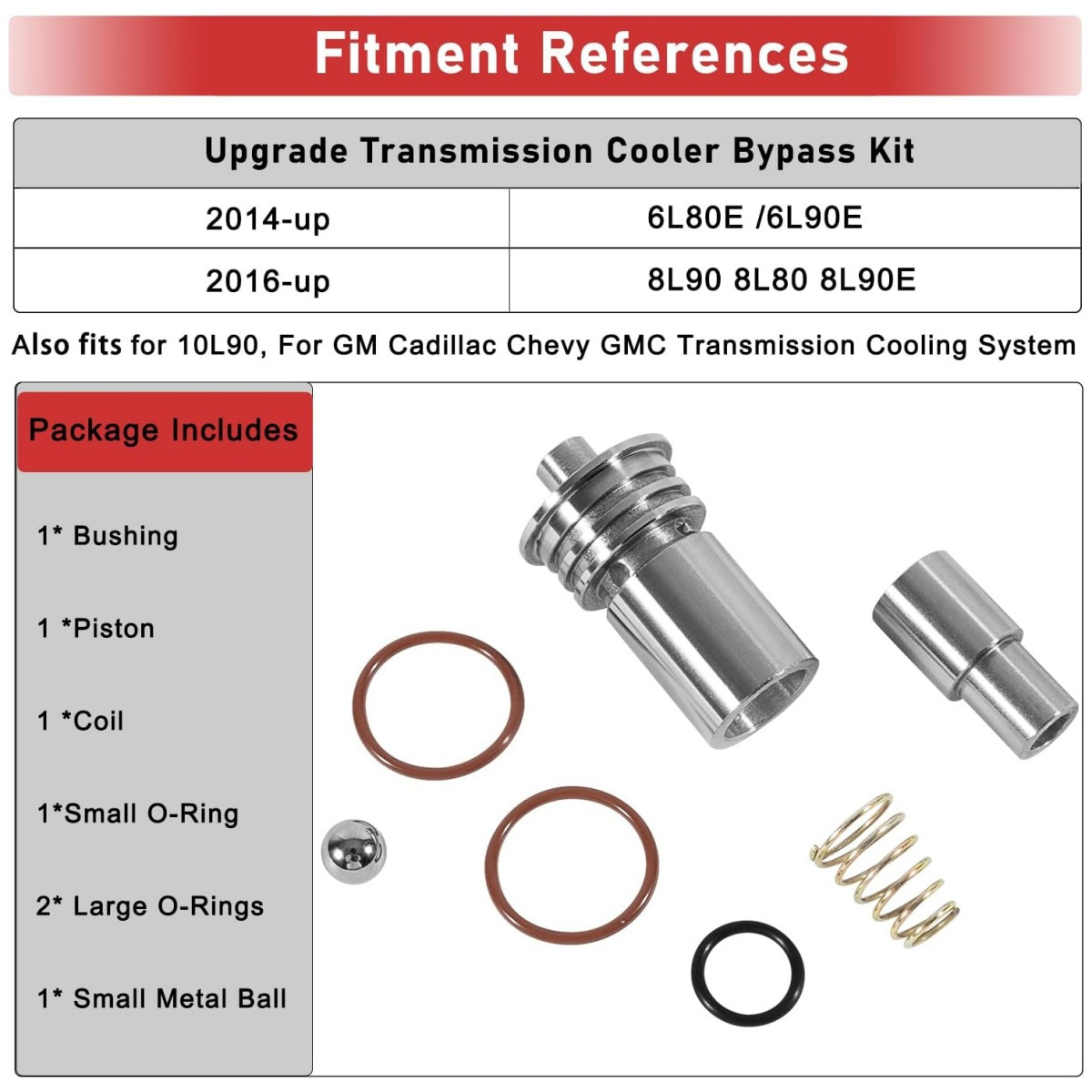 Fitment References

| Upgrade Transmission Cooler Bypass Kit | |
|---|---|
| 2014-up | 6L80E /6L90E |
| 2016-up | 8L90 8L80 8L90E |

Also fits for 10L90, For GM Cadillac Chevy GMC Transmission Cooling System

Package Includes

1* Bushing

1 *Piston

1 *Coil

1*Small O-Ring

2* Large O-Rings

1* Small Metal Ball