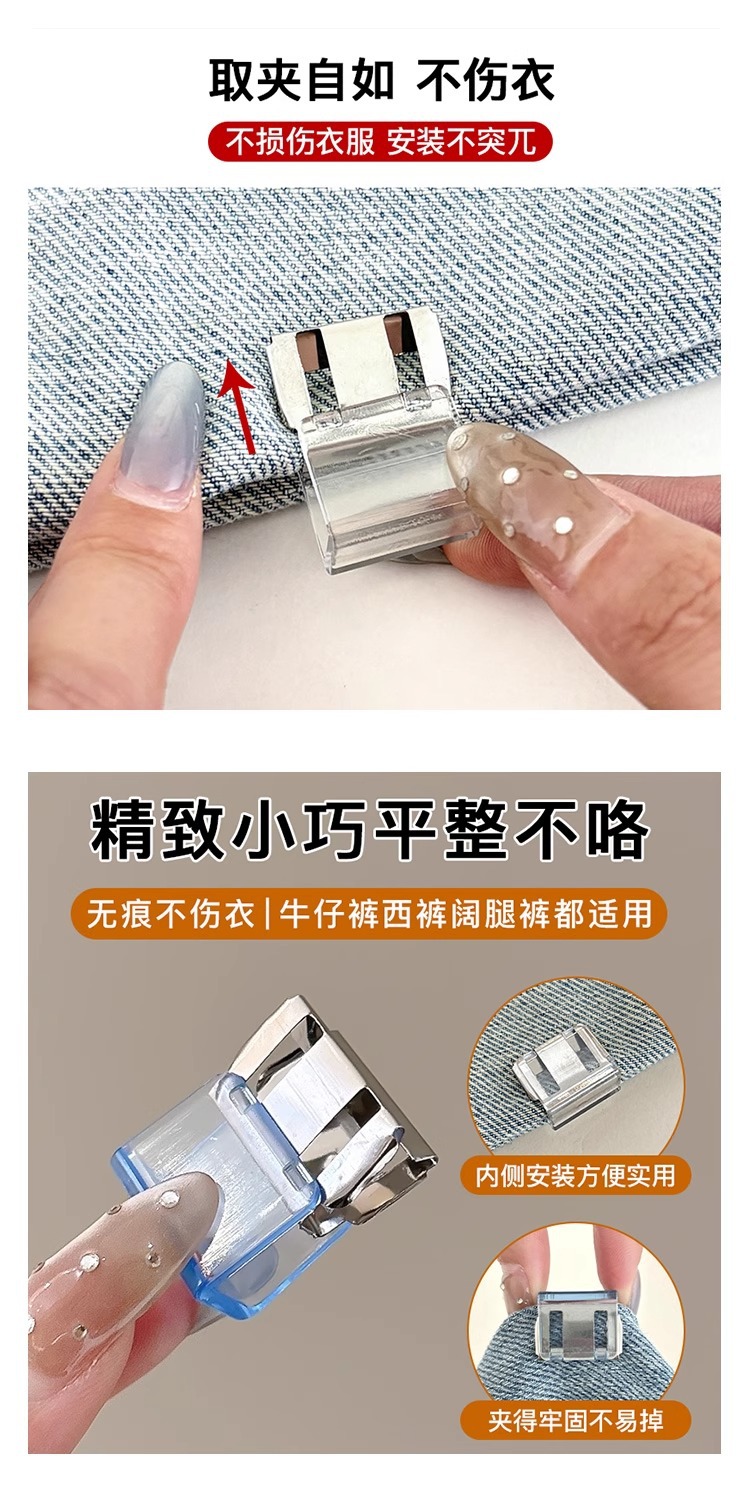 取夹自如 不伤衣

不损伤衣服 安装不突兀

精致小巧平整不咯

无痕不伤衣|牛仔裤西裤阔腿裤都适用

内侧安装方便实用

夹得牢固不易掉