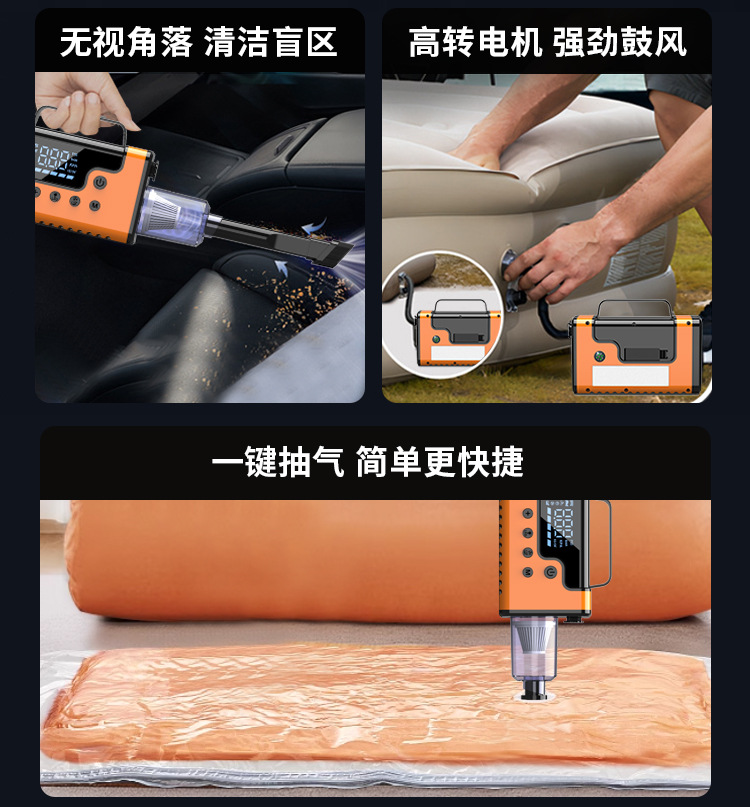 无视角落 清洁盲区

高转电机 强劲鼓风

一键抽气 简单更快捷