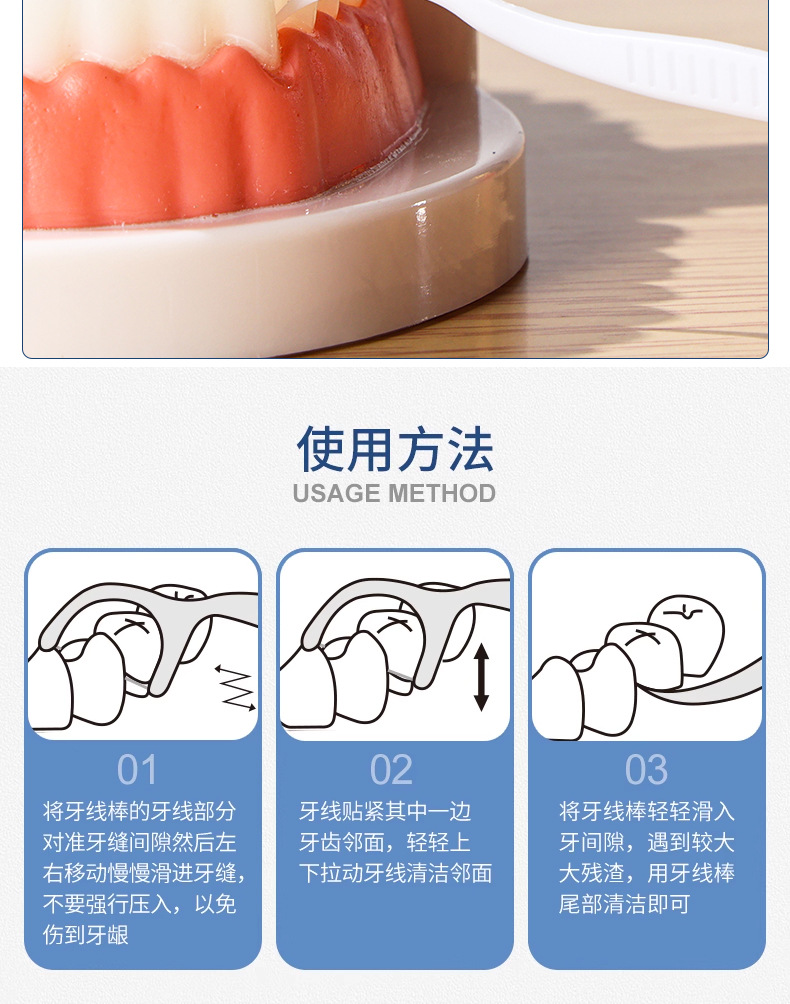 使用方法
USAGE METHOD

01
将牙线棒的牙线部分对准牙缝间隙然后左右移动慢慢滑进牙缝，不要强行压入，以免伤到牙龈

02
牙线贴紧其中一边牙齿邻面，轻轻上下拉动牙线清洁邻面

03
将牙线棒轻轻滑入牙间隙，遇到较大大残渣，用牙线棒尾部清洁即可