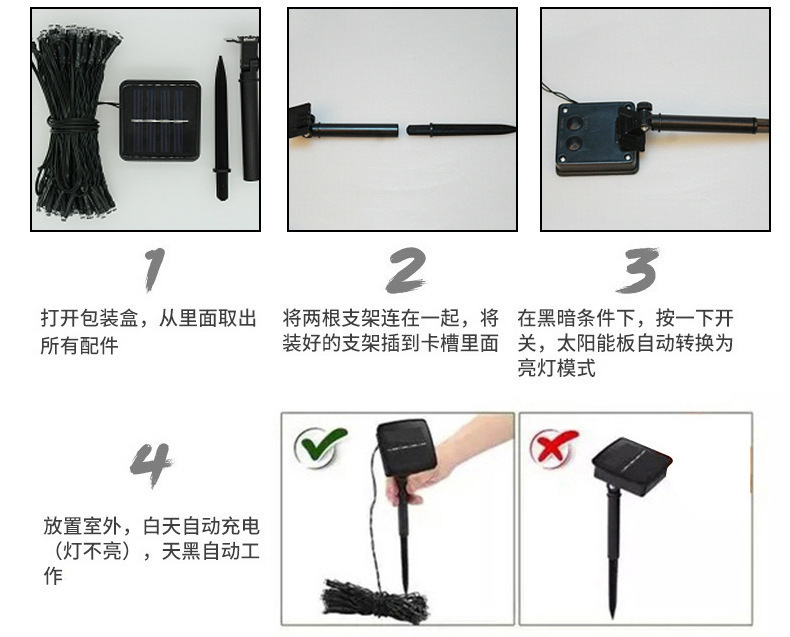 1

打开包装盒，从里面取出所有配件

2

将两根支架连在一起，将装好的支架插到卡槽里面

3

在黑暗条件下，按一下开关，太阳能板自动转换为亮灯模式

4

放置室外，白天自动充电（灯不亮），天黑自动工作