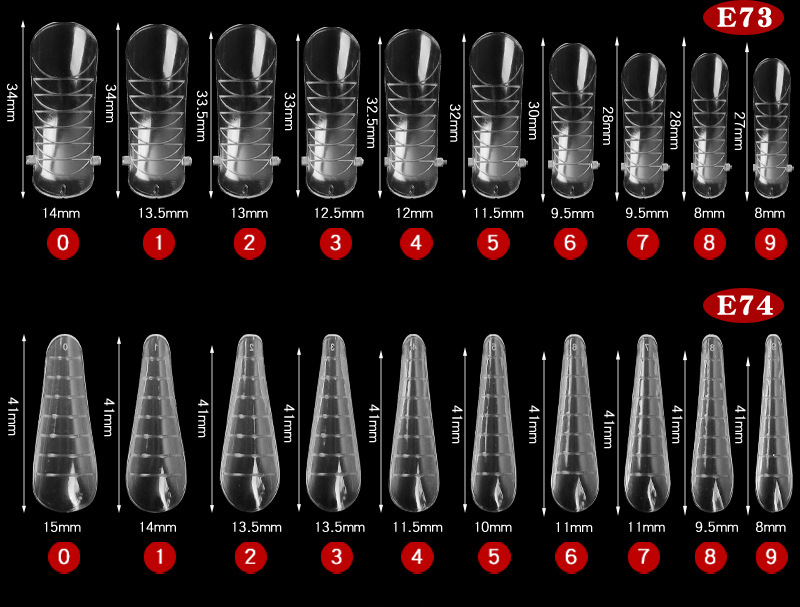 E73

34mm 34mm 33.5mm 33mm 32.5mm 32mm 30mm 28mm 28mm 27mm

14mm 13.5mm 13mm 12.5mm 12mm 11.5mm 9.5mm 9.5mm 8mm 8mm

0 1 2 3 4 5 6 7 8 9

E74

41mm 41mm 41mm 41mm 41mm 41mm 41mm 41mm 41mm 41mm

15mm 14mm 13.5mm 13.5mm 11.5mm 10mm 11mm 11mm 9.5mm 8mm

0 1 2 3 4 5 6 7 8 9