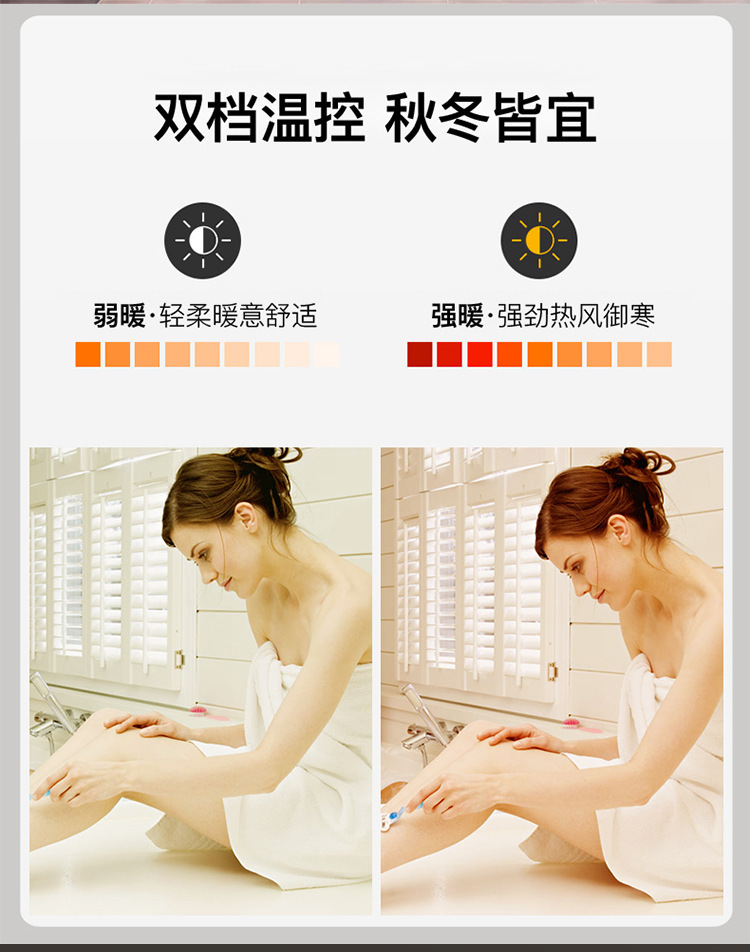 双档温控 秋冬皆宜

弱暖·轻柔暖意舒适

强暖·强劲热风御寒