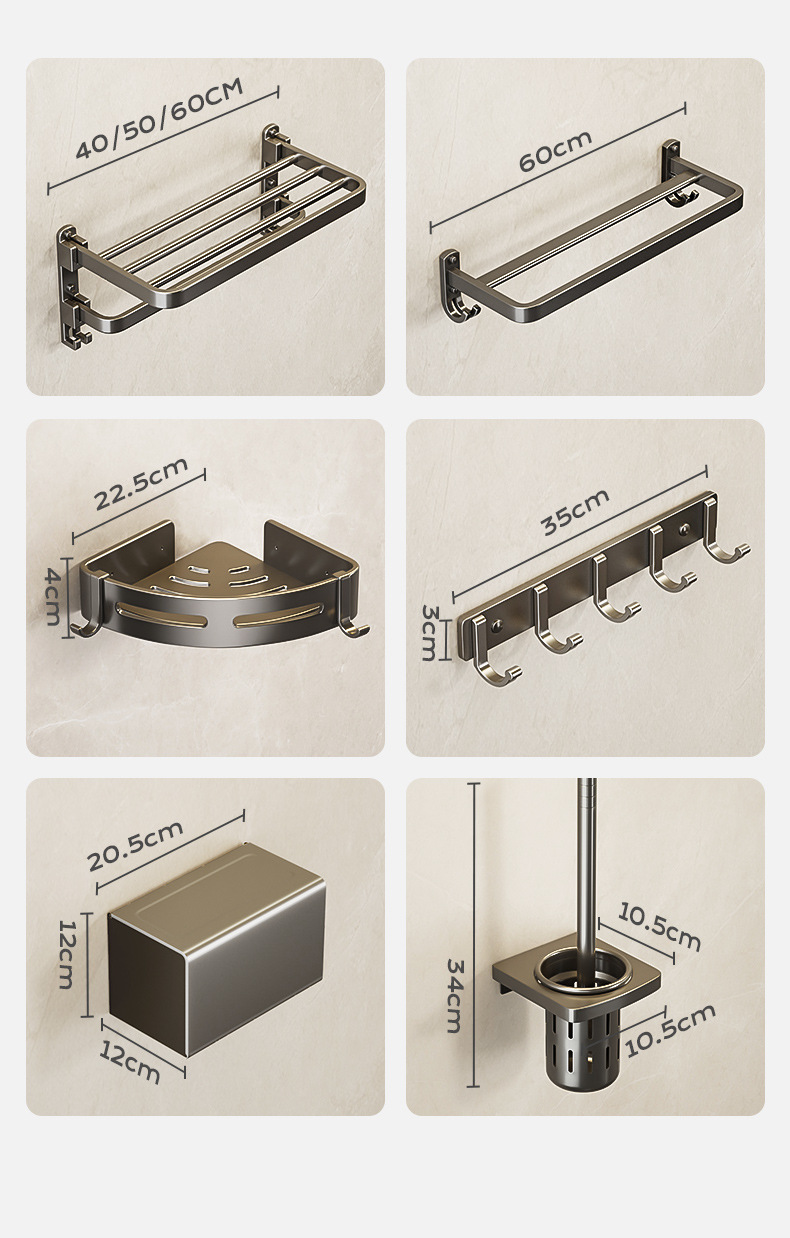 40/50/60CM

60cm

22.5cm

4cm

35cm

3cm

20.5cm

12cm

12cm

34cm

10.5cm

10.5cm