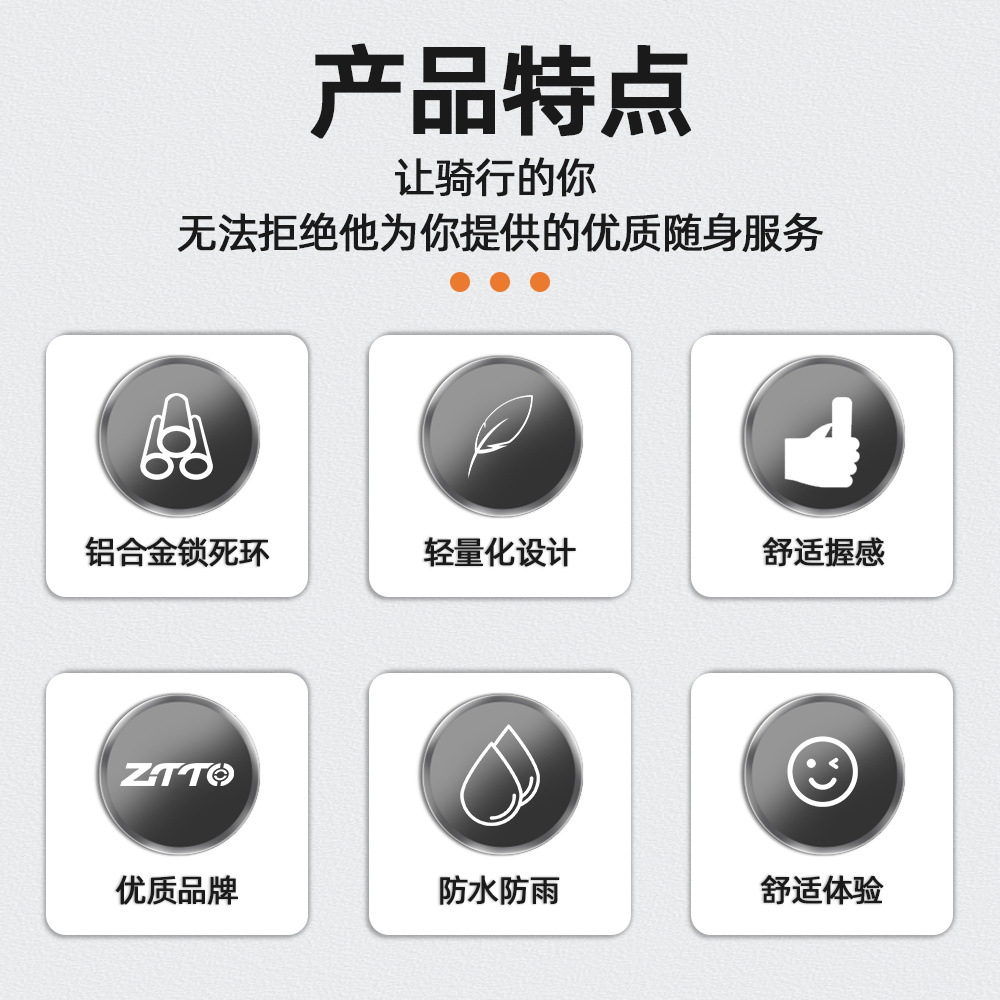 产品特点

让骑行的你
无法拒绝他为你提供的优质随身服务

铝合金锁死环

轻量化设计

舒适握感

ZTTO

优质品牌

防水防雨

舒适体验