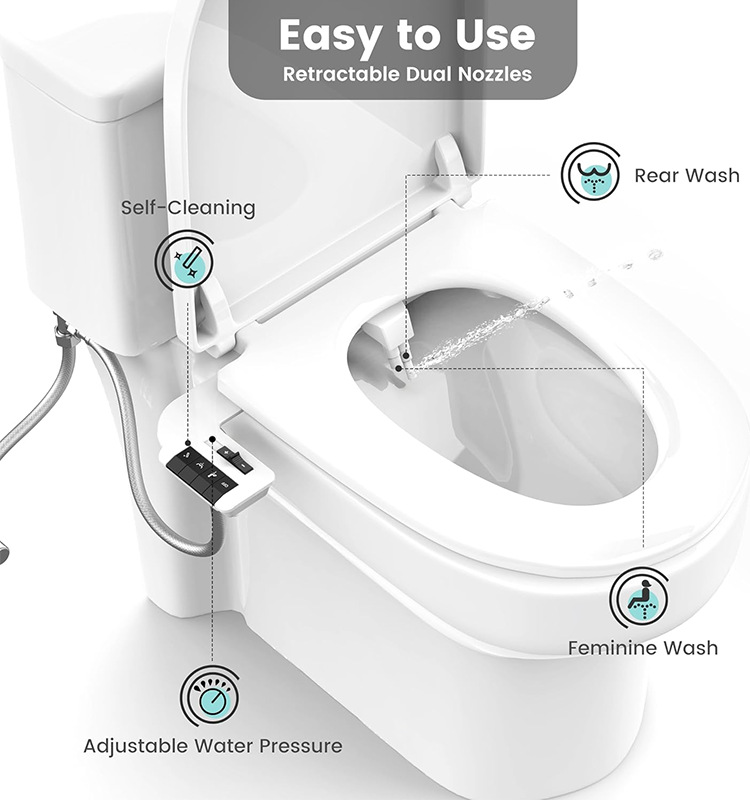 Easy to Use
Retractable Dual Nozzles

Rear Wash

Self-Cleaning

Feminine Wash

Adjustable Water Pressure