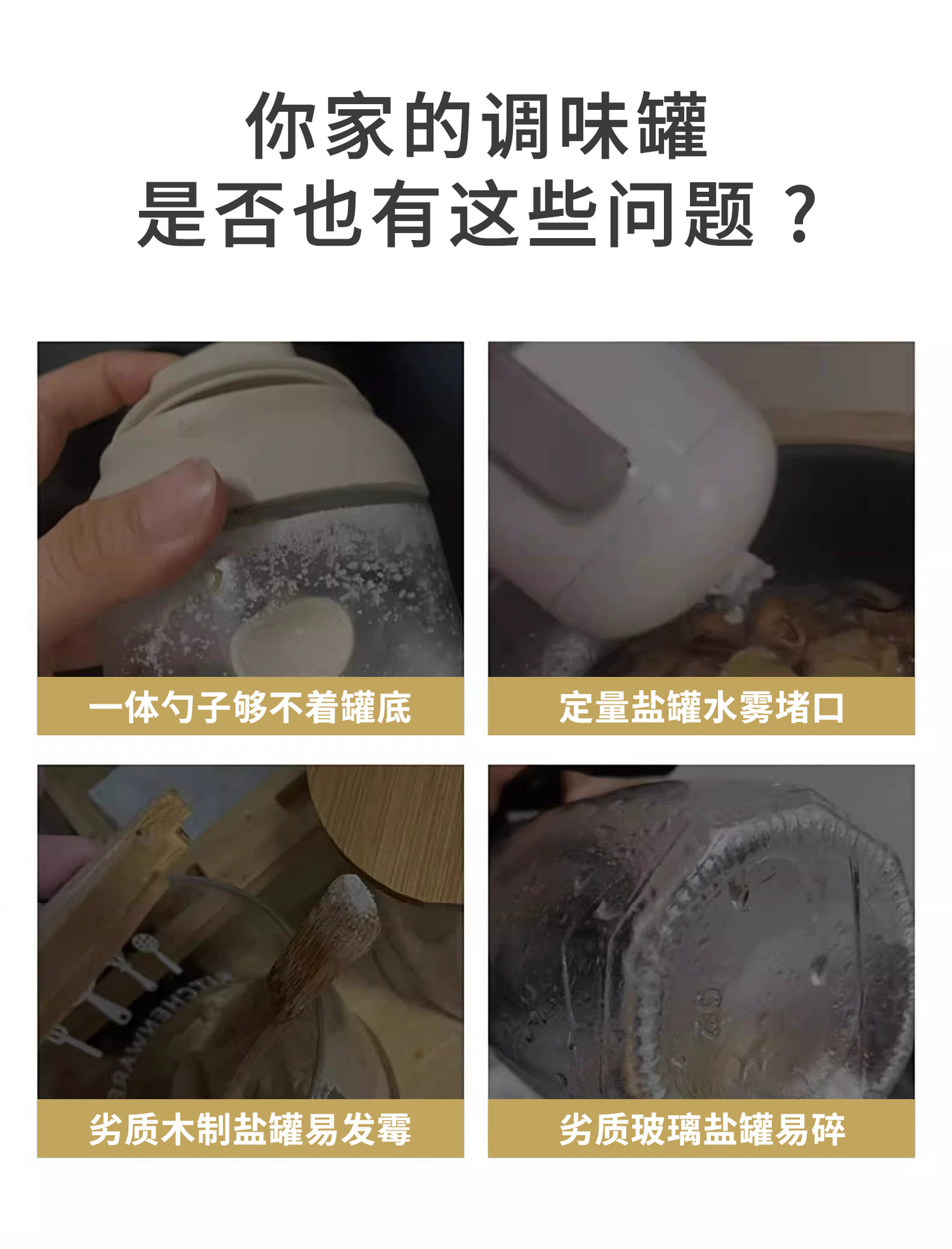 你家的调味罐
是否也有这些问题？

一体勺子够不着罐底

定量盐罐水雾堵口

KITCHENWARE

劣质木制盐罐易发霉

劣质玻璃盐罐易碎