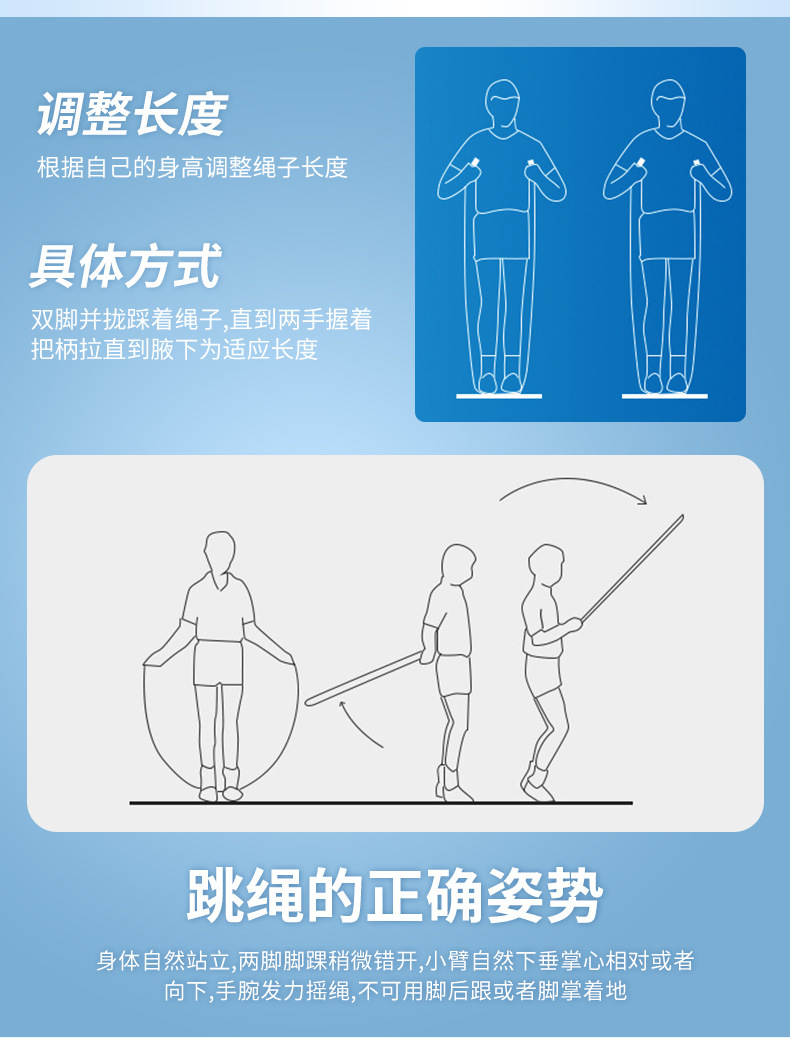 调整长度

根据自己的身高调整绳子长度

具体方式

双脚并拢踩着绳子,直到两手握着把柄拉直到腋下为适应长度

跳绳的正确姿势

身体自然站立,两脚脚踝稍微错开,小臂自然下垂掌心相对或者向下,手腕发力摇绳,不可用脚后跟或者脚掌着地