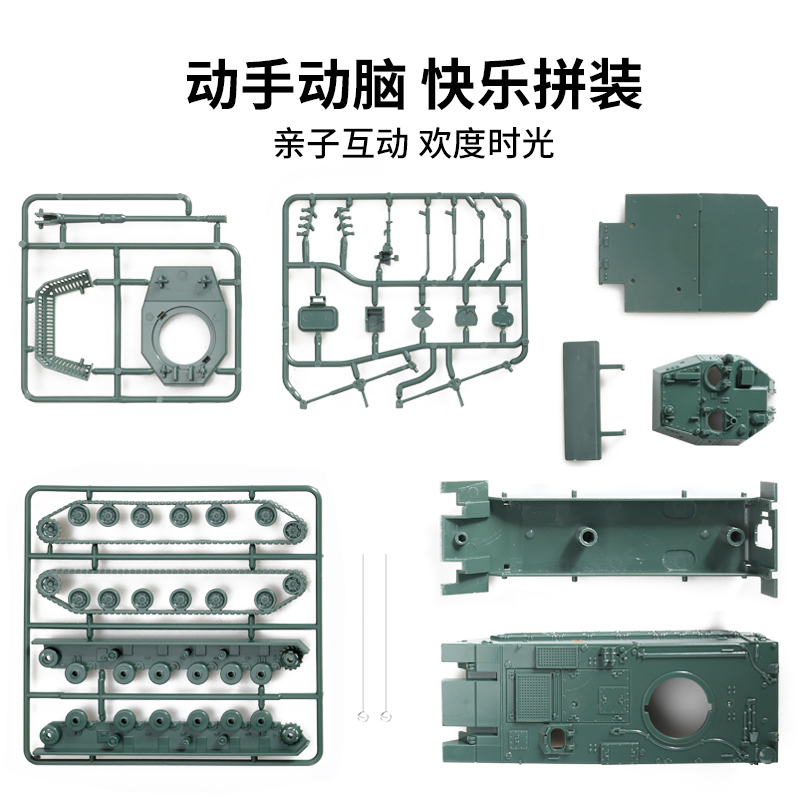 动手动脑 快乐拼装
亲子互动 欢度时光