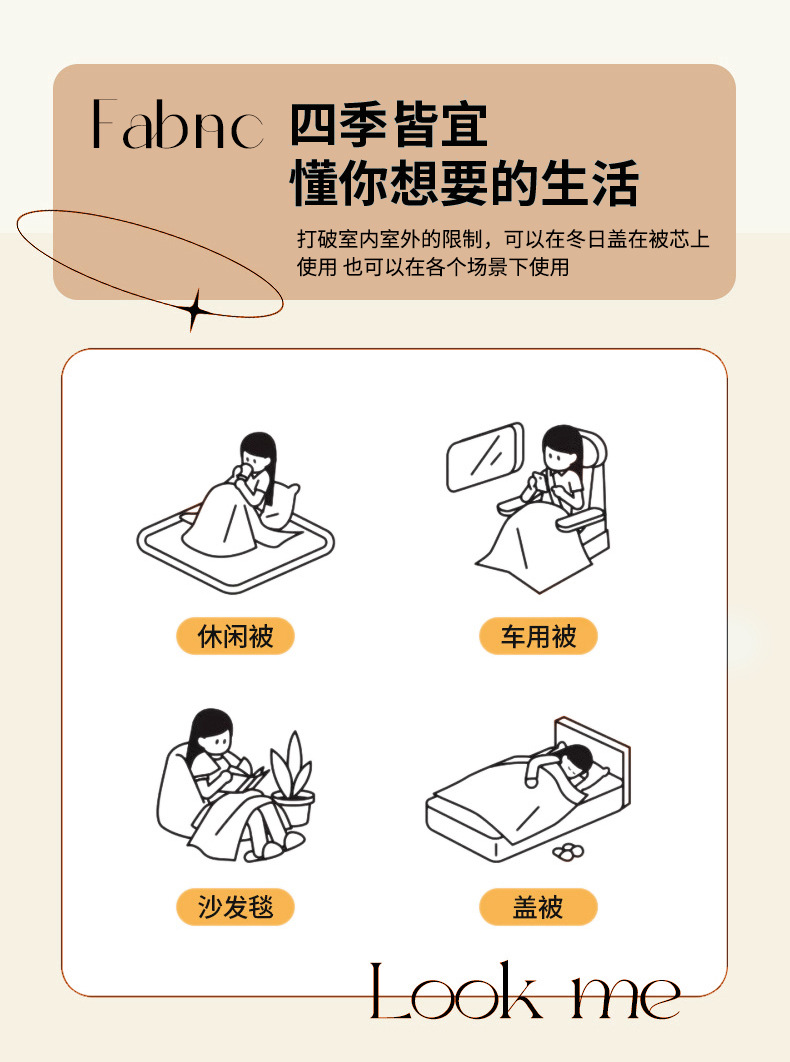 Fabric 四季皆宜
懂你想要的生活

打破室内室外的限制，可以在冬日盖在被芯上使用 也可以在各个场景下使用

休闲被

车用被

沙发毯

盖被

Look me