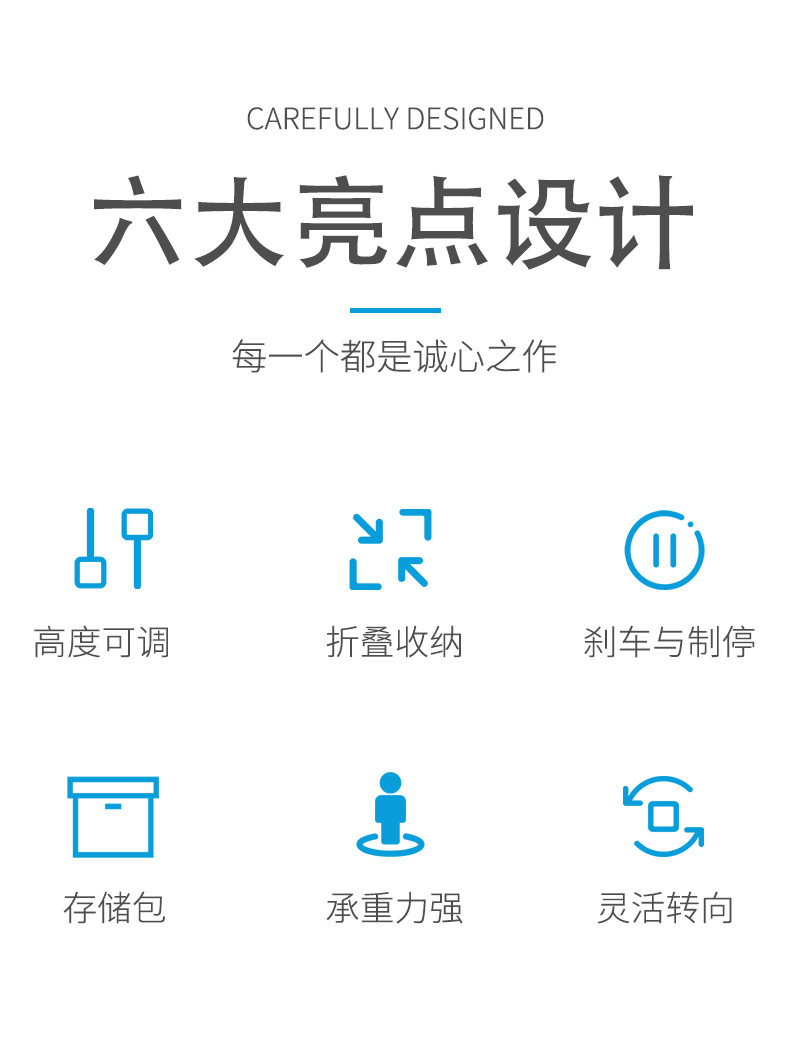 CAREFULLY DESIGNED

六大亮点设计

每一个都是诚心之作

高度可调

折叠收纳

刹车与制停

存储包

承重力强

灵活转向