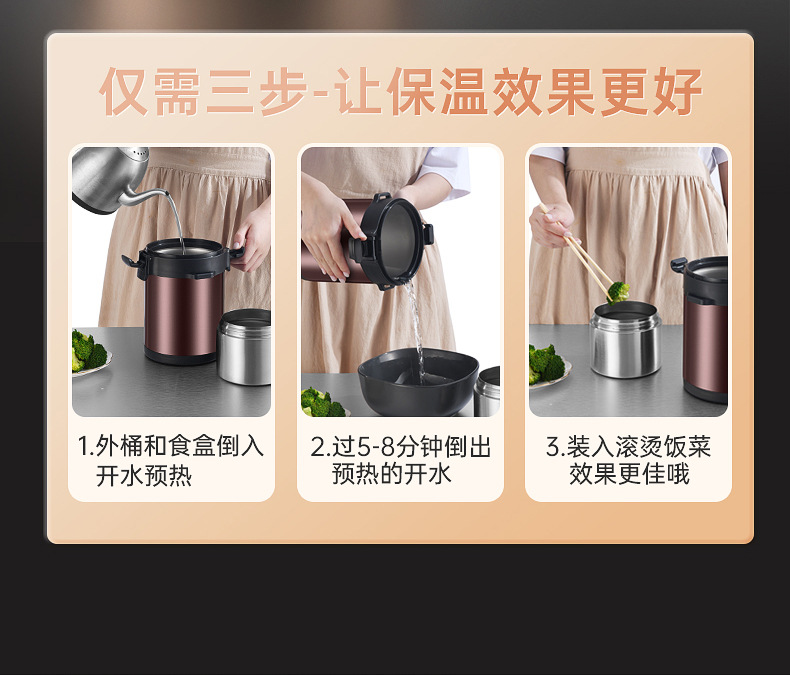 仅需三步-让保温效果更好

1.外桶和食盒倒入开水预热

2.过5-8分钟倒出预热的开水

3.装入滚烫饭菜效果更佳哦