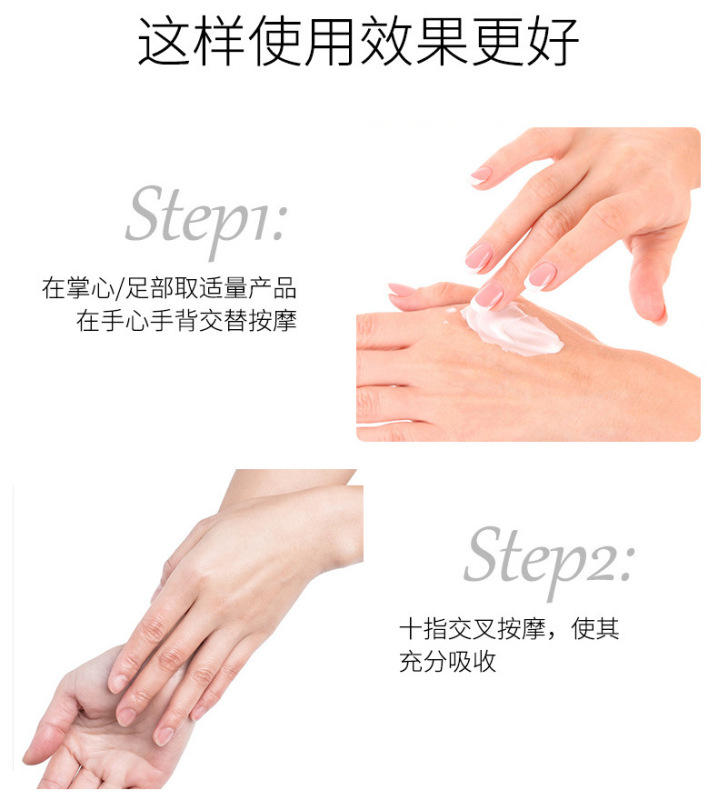 这样使用效果更好

Step1:

在掌心/足部取适量产品
在手心手背交替按摩

Step2:

十指交叉按摩，使其
充分吸收