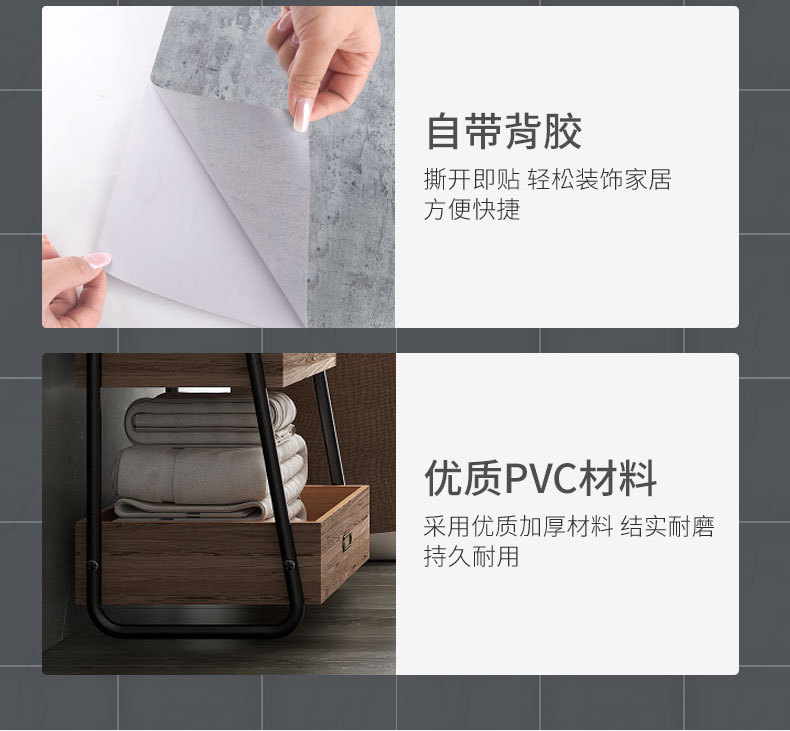 自带背胶

撕开即贴 轻松装饰家居
方便快捷

优质PVC材料

采用优质加厚材料 结实耐磨
持久耐用