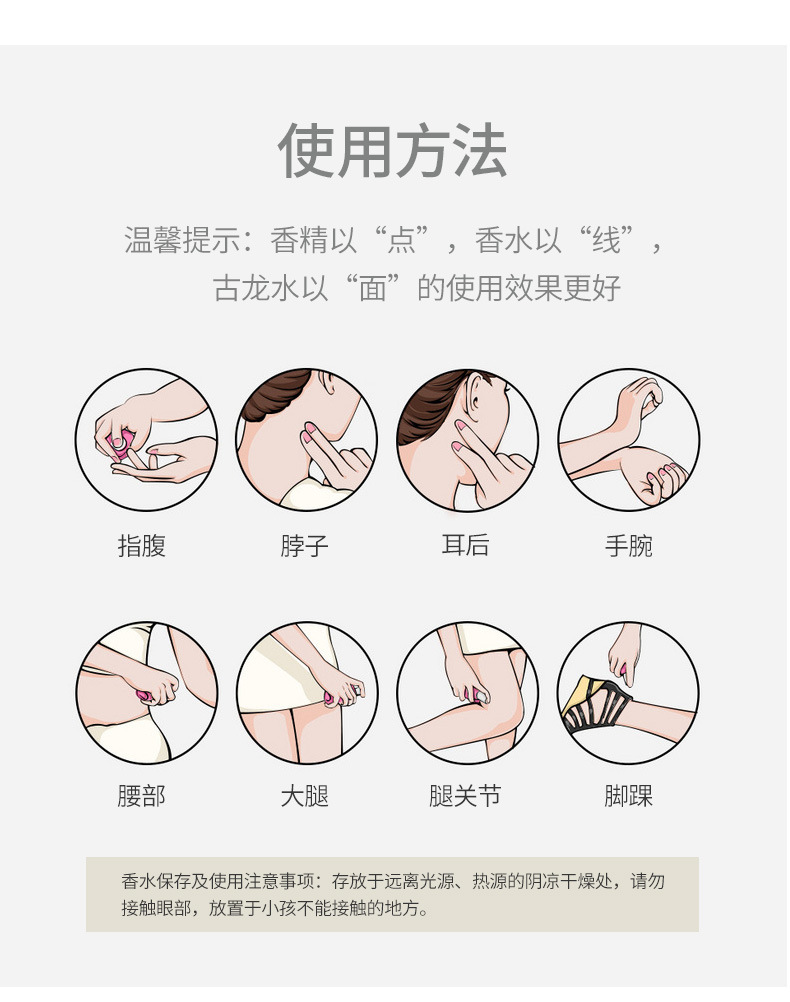 使用方法

温馨提示：香精以“点”，香水以“线”，古龙水以“面”的使用效果更好

指腹

脖子

耳后

手腕

腰部

大腿

腿关节

脚踝

香水保存及使用注意事项：存放于远离光源、热源的阴凉干燥处，请勿接触眼部，放置于小孩不能接触的地方。