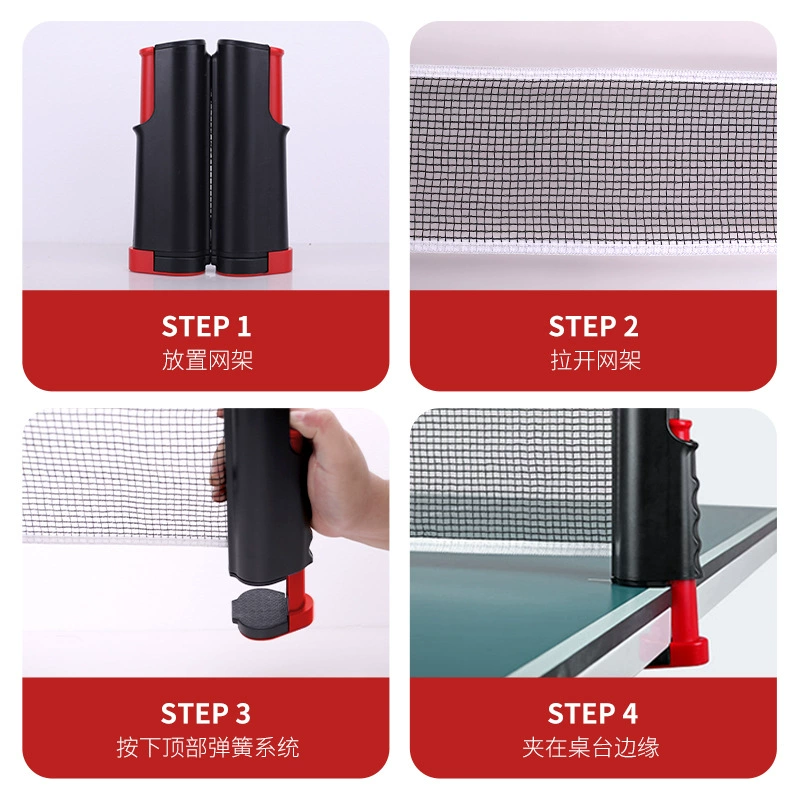 STEP 1
放置网架

STEP 2
拉开网架

STEP 3
按下顶部弹簧系统

STEP 4
夹在桌台边缘