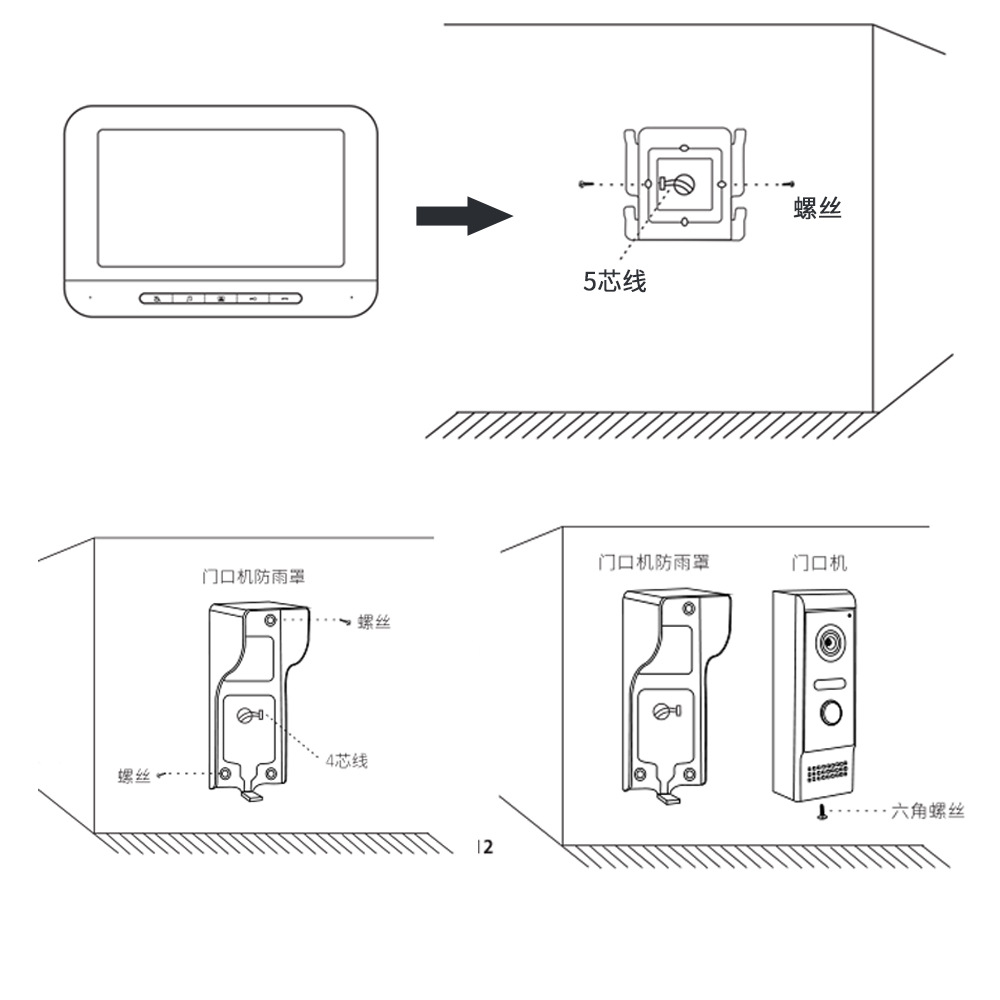 螺丝

5芯线

门口机防雨罩

螺丝

4芯线

螺丝

12

门口机防雨罩

门口机

六角螺丝