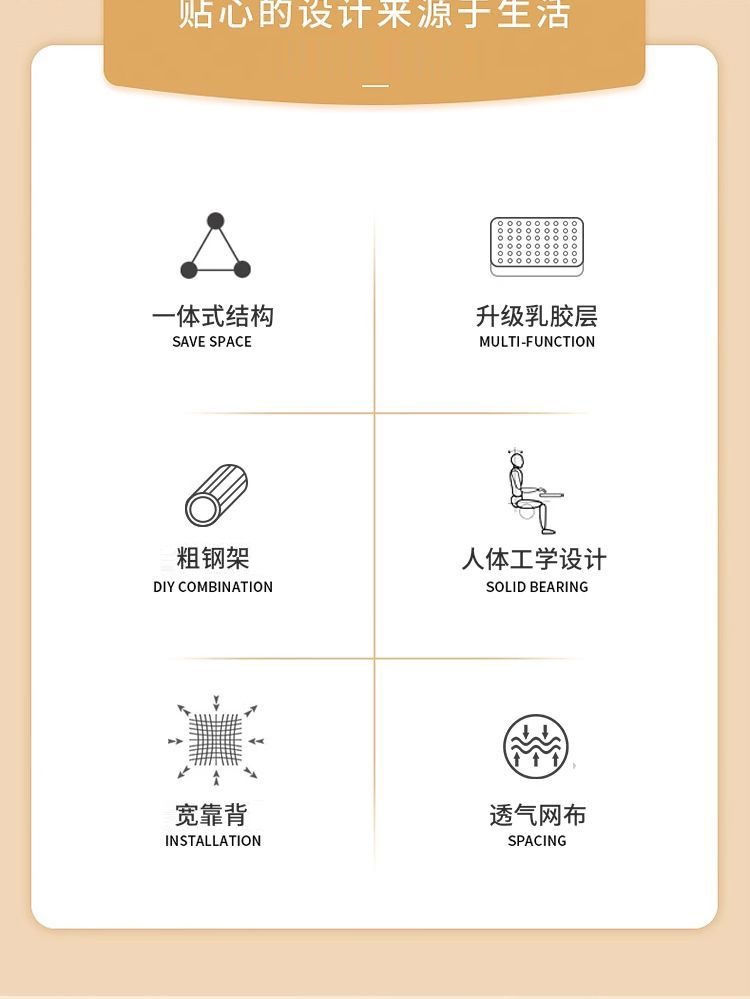 贴心的设计来源于生活

一体式结构
SAVE SPACE

升级乳胶层
MULTI-FUNCTION

粗钢架
DIY COMBINATION

人体工学设计
SOLID BEARING

宽靠背
INSTALLATION

透气网布
SPACING