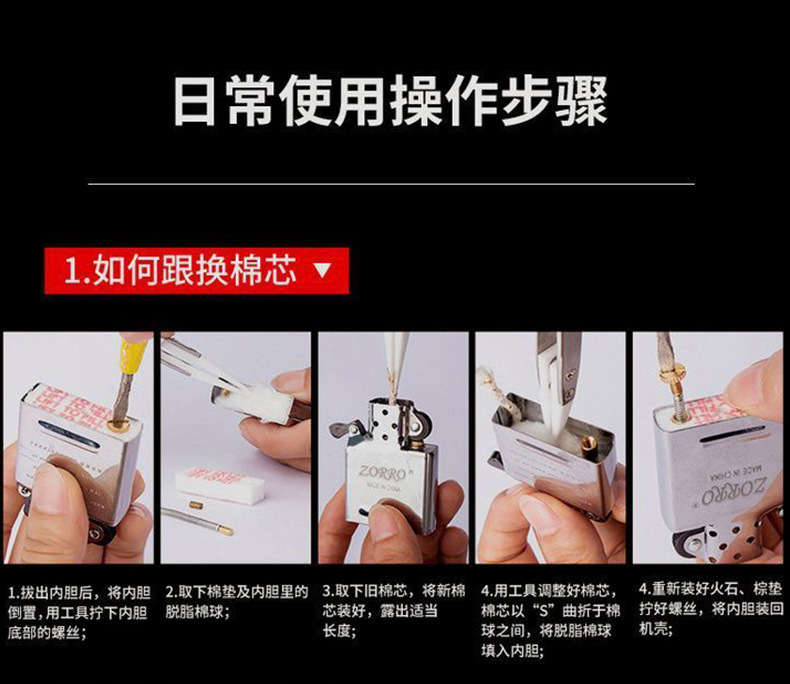 日常使用操作步骤

1.如何跟换棉芯 ▼

ZORRO
MADE IN CHINA

ZORRO
MADE IN CHINA

1.拔出内胆后，将内胆倒置，用工具拧下内胆底部的螺丝；

2.取下棉垫及内胆里的脱脂棉球；

3.取下旧棉芯，将新棉芯装好，露出适当长度；

4.用工具调整好棉芯，棉芯以“S”曲折于棉球之间，将脱脂棉球填入内胆；

4.重新装好火石、棕垫拧好螺丝，将内胆装回机壳；